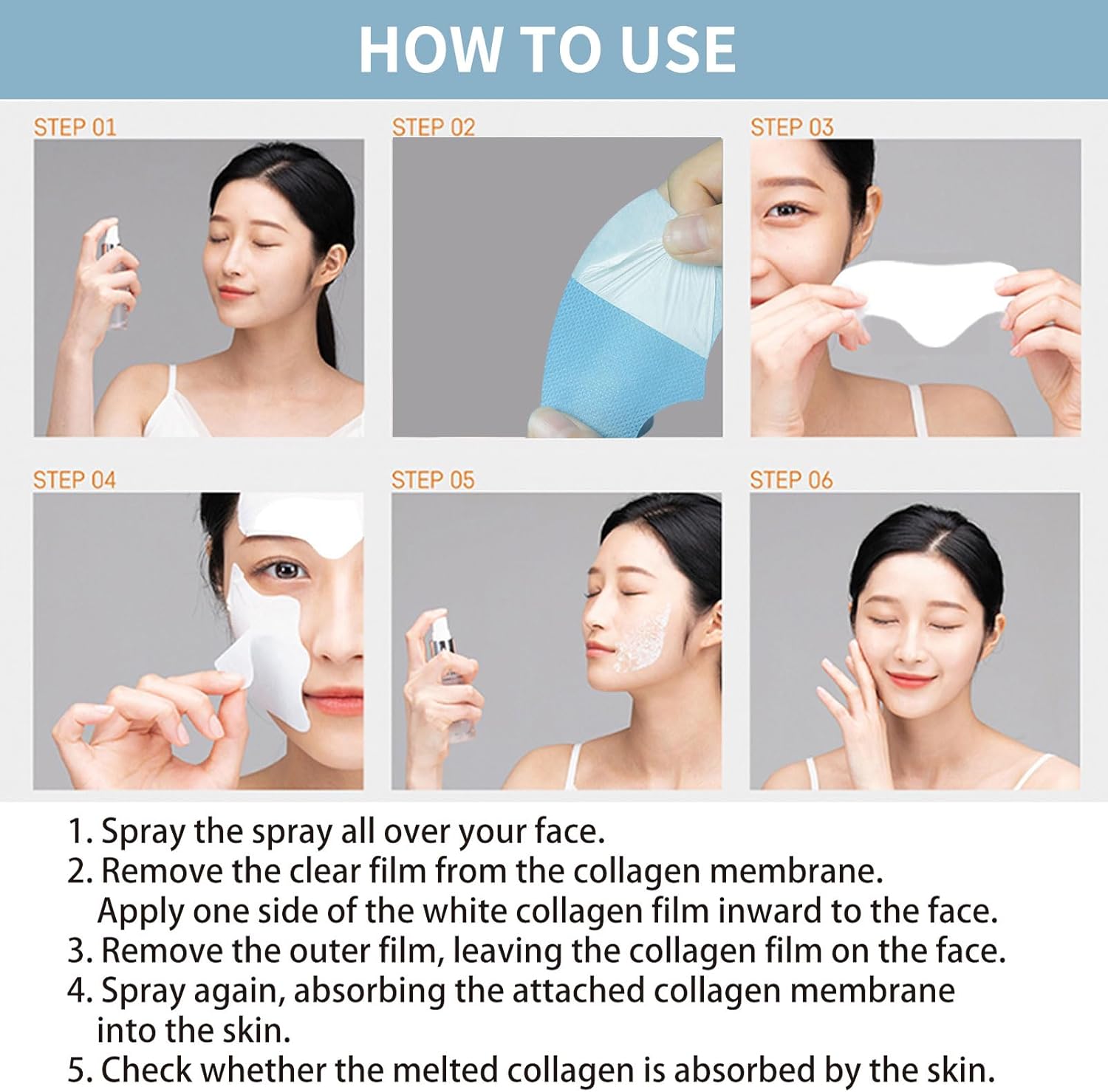 HOW TO USE

STEP 01

STEP 02

STEP 03

STEP 04

STEP 05

STEP 06

1. Spray the spray all over your face.
2. Remove the clear film from the collagen membrane. Apply one side of the white collagen film inward to the face.
3. Remove the outer film, leaving the collagen film on the face.
4. Spray again, absorbing the attached collagen membrane into the skin.
5. Check whether the melted collagen is absorbed by the skin.