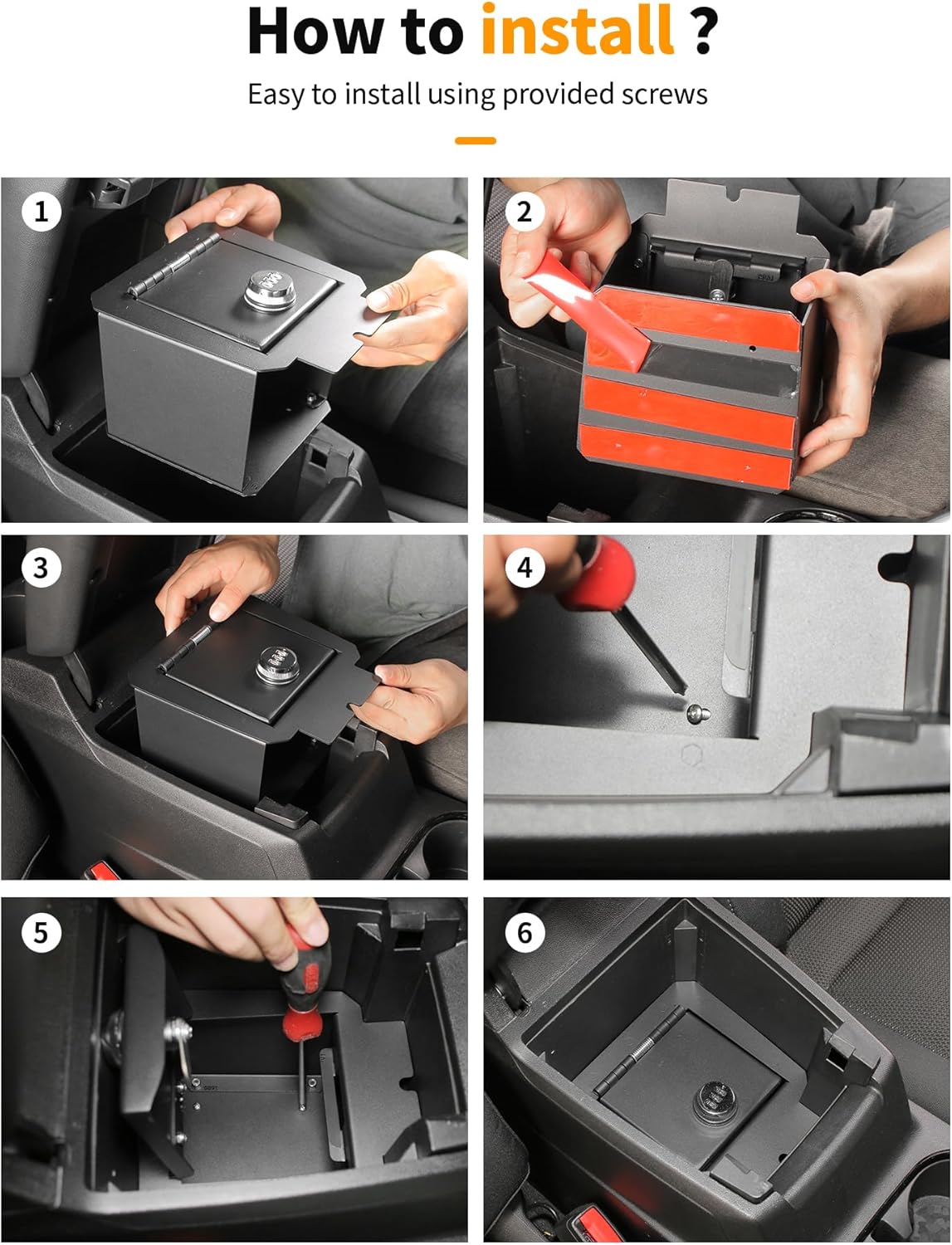 How to install ?

Easy to install using provided screws

1

2

3

4

5

6