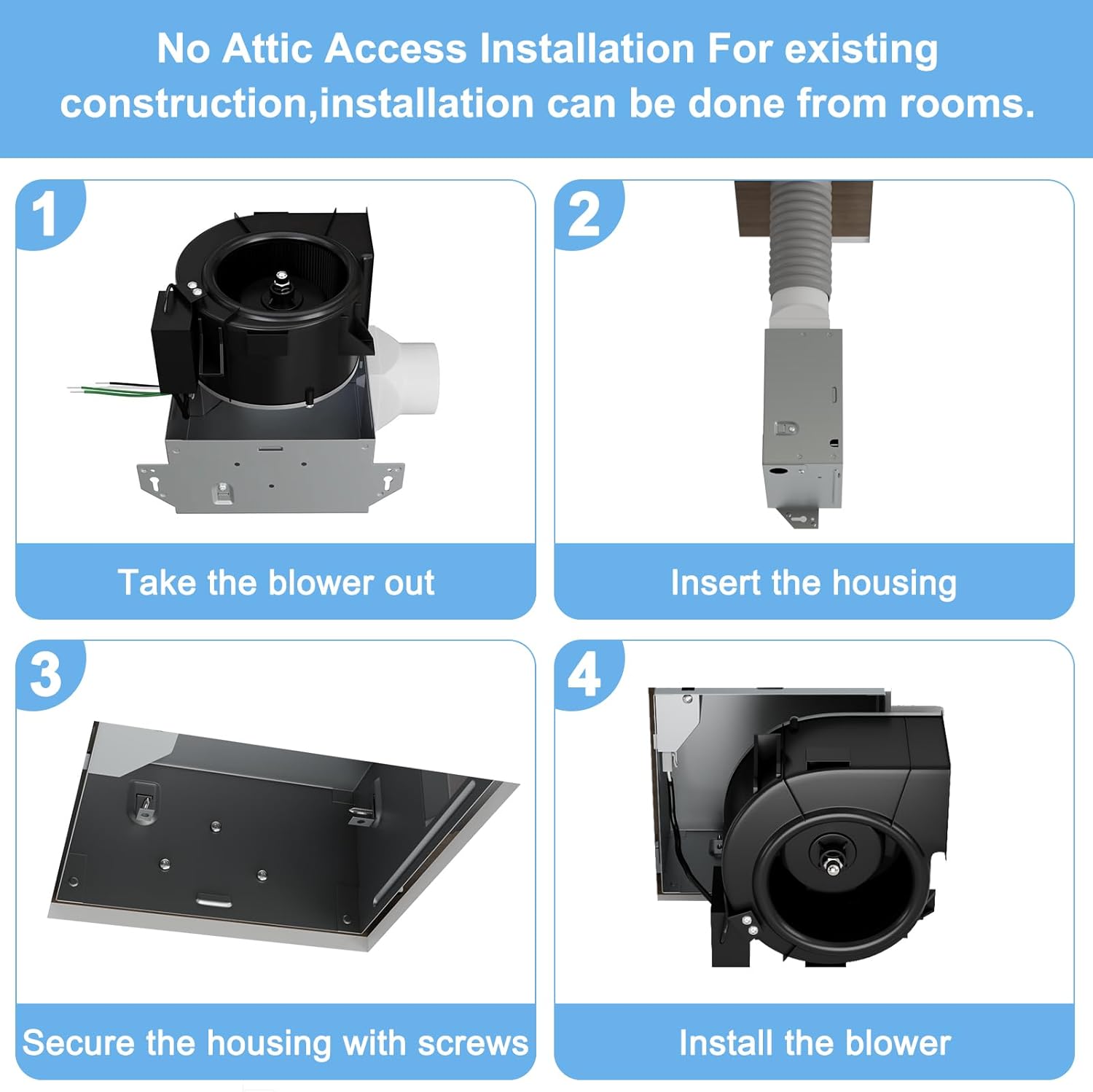 No Attic Access Installation For existing construction,installation can be done from rooms.

1

Take the blower out

2

Insert the housing

3

Secure the housing with screws

4

Install the blower