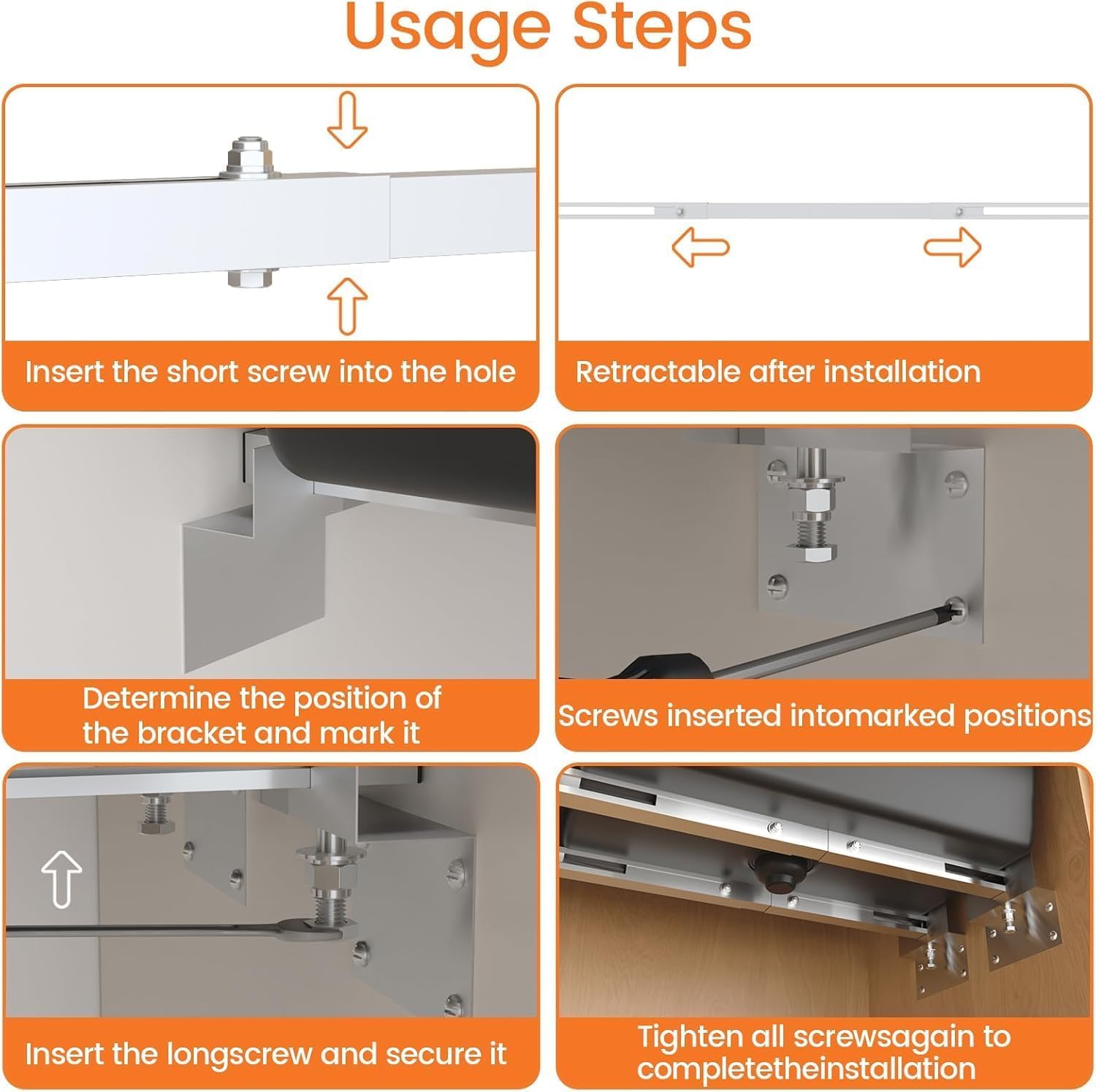 Usage Steps

Insert the short screw into the hole

Retractable after installation

Determine the position of the bracket and mark it

Screws inserted intomarked positions

Insert the longscrew and secure it

Tighten all screwsagain to completetheinstallation