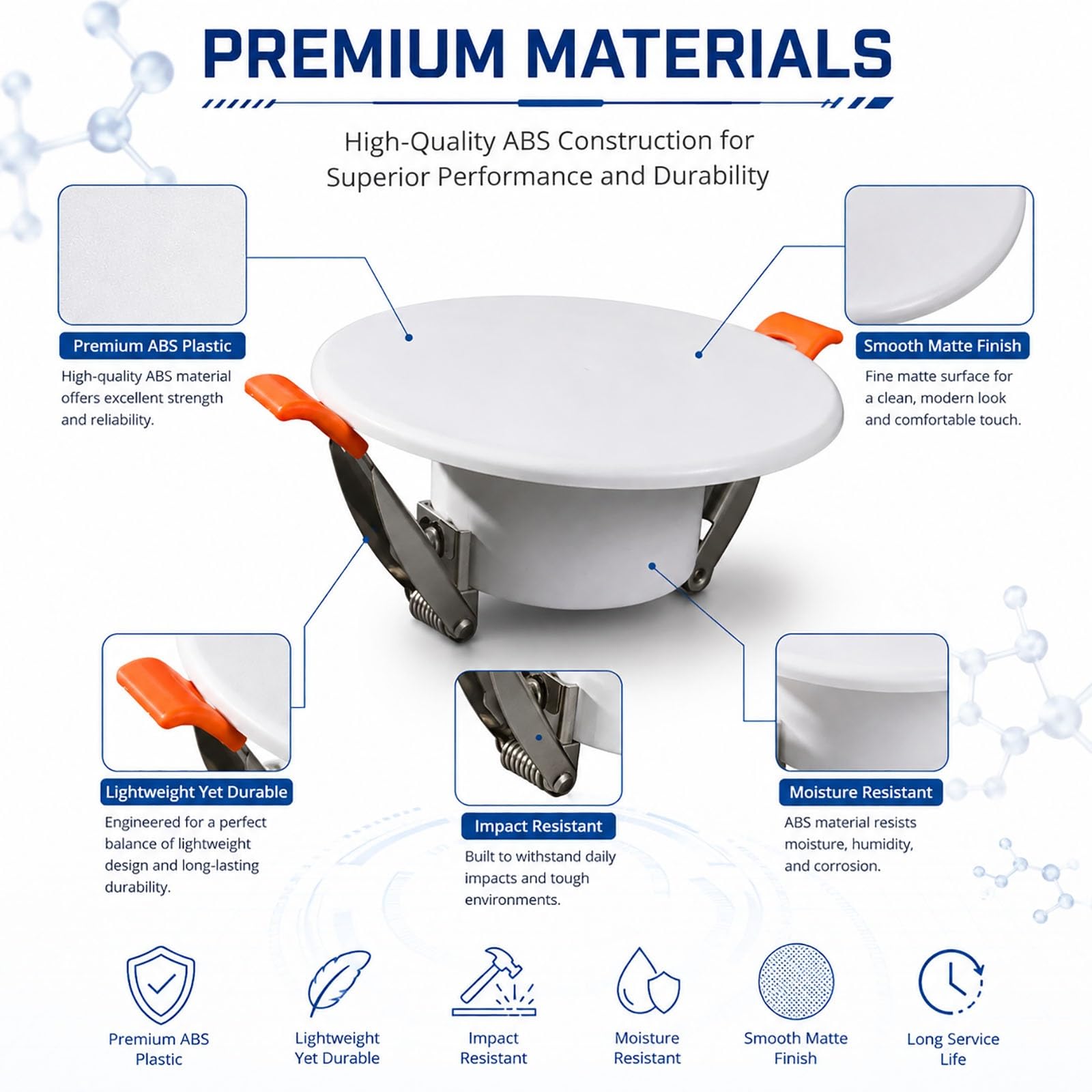 PREMIUM MATERIALS

High-Quality ABS Construction for Superior Performance and Durability

Premium ABS Plastic

High-quality ABS material offers excellent strength and reliability.

Smooth Matte Finish

Fine matte surface for a clean, modern look and comfortable touch.

Lightweight Yet Durable

Engineered for a perfect balance of lightweight design and long-lasting durability.

Impact Resistant

Built to withstand daily impacts and tough environments.

Moisture Resistant

ABS material resists moisture, humidity, and corrosion.

Premium ABS Plastic

Lightweight Yet Durable

Impact Resistant

Moisture Resistant

Smooth Matte Finish

Long Service Life