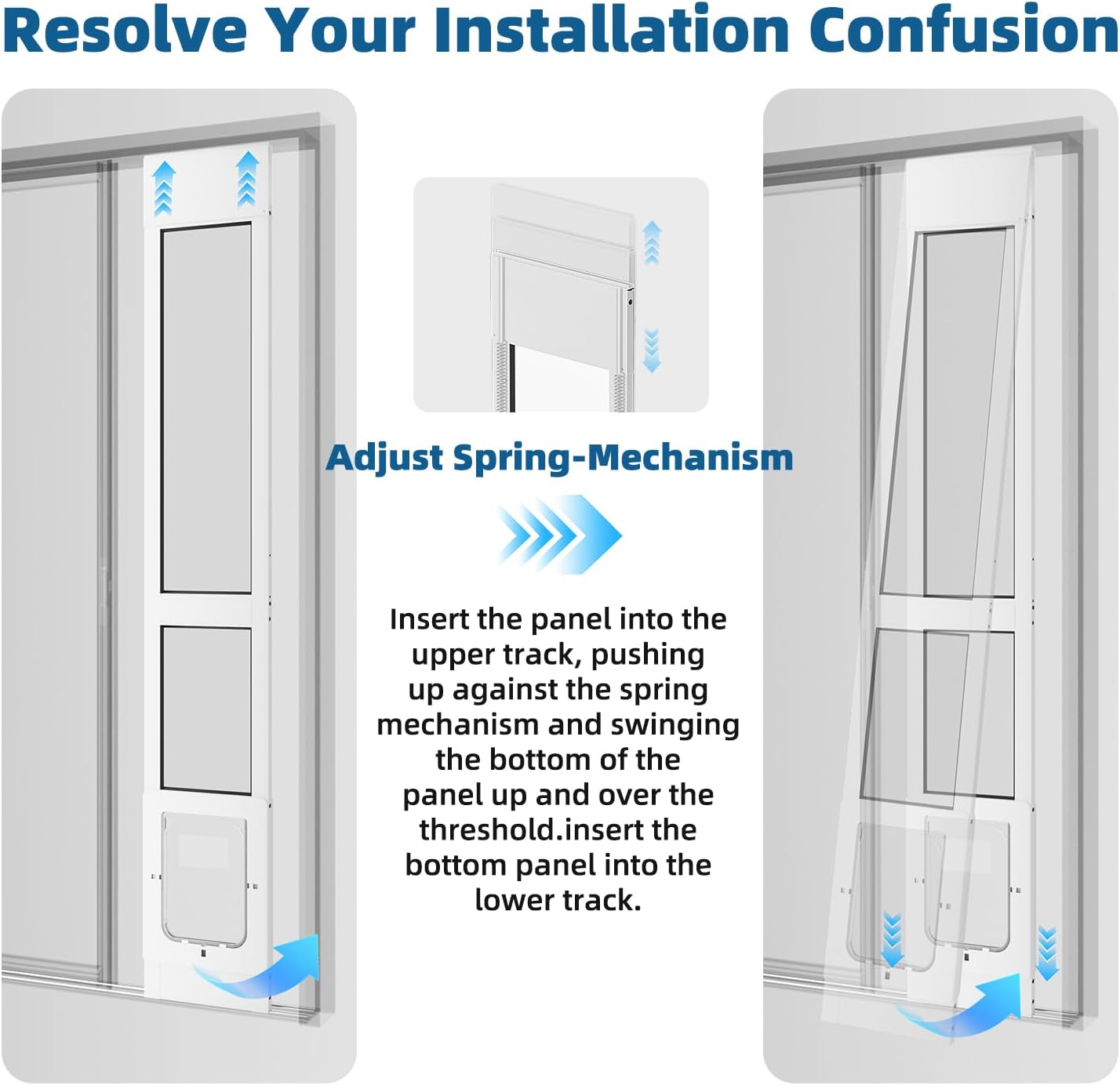 Resolve Your Installation Confusion

Adjust Spring-Mechanism

Insert the panel into the upper track, pushing up against the spring mechanism and swinging the bottom of the panel up and over the threshold.insert the bottom panel into the lower track.