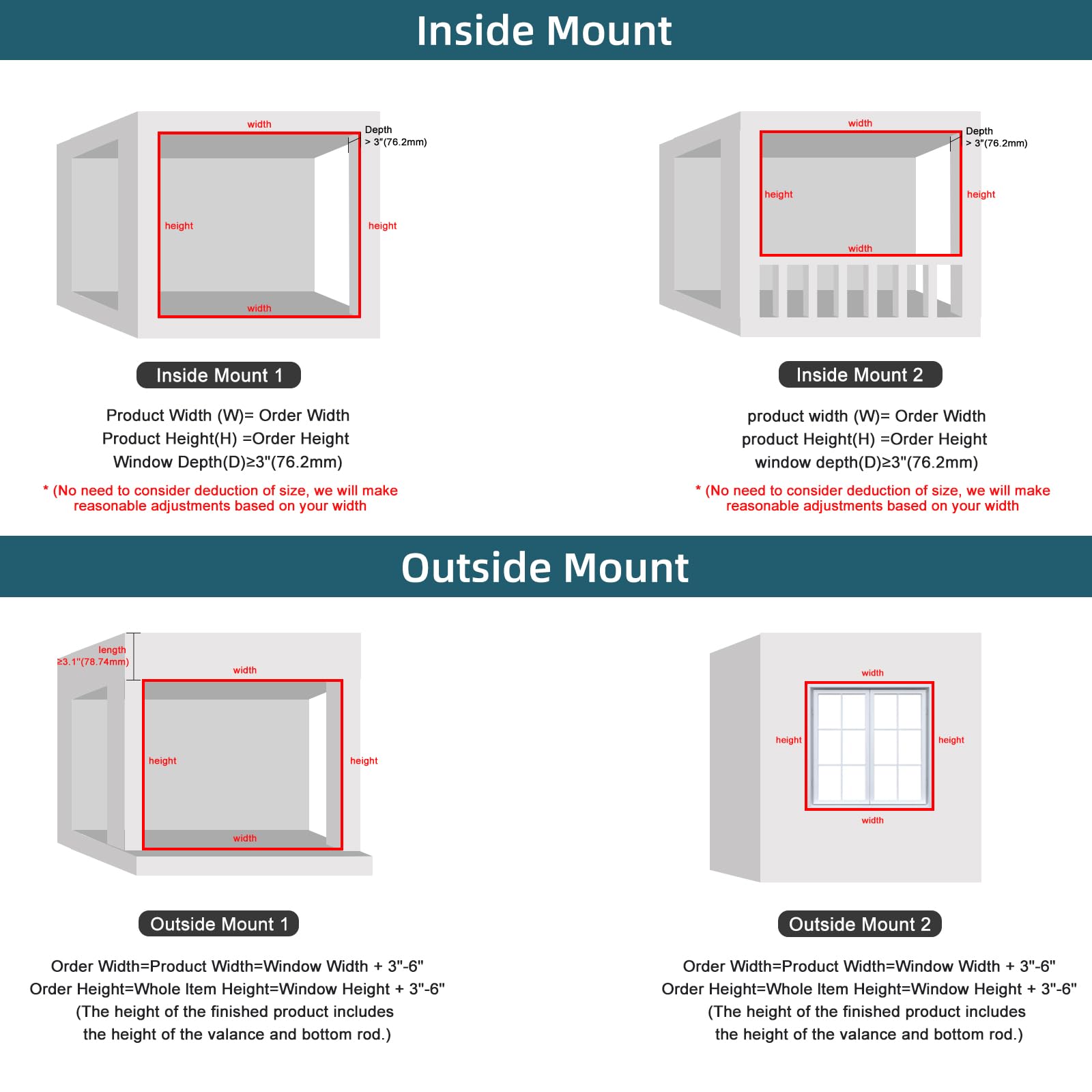 Inside Mount

width
Depth
> 3"(76.2mm)
height
height
width

Inside Mount 1

Product Width (W)= Order Width
Product Height(H) =Order Height
Window Depth(D)≥3"(76.2mm)

* (No need to consider deduction of size, we will make reasonable adjustments based on your width

width
Depth
> 3"(76.2mm)
height
height
width

Inside Mount 2

product width (W)= Order Width
product Height(H) =Order Height
window depth(D)≥3"(76.2mm)

* (No need to consider deduction of size, we will make reasonable adjustments based on your width

Outside Mount

length
≥3.1"(78.74mm)
width
height
height
width

Outside Mount 1

Order Width=Product Width=Window Width + 3"-6"
Order Height=Whole Item Height=Window Height + 3"-6"
(The height of the finished product includes the height of the valance and bottom rod.)

width
height
height
width

Outside Mount 2

Order Width=Product Width=Window Width + 3"-6"
Order Height=Whole Item Height=Window Height + 3"-6"
(The height of the finished product includes the height of the valance and bottom rod.)