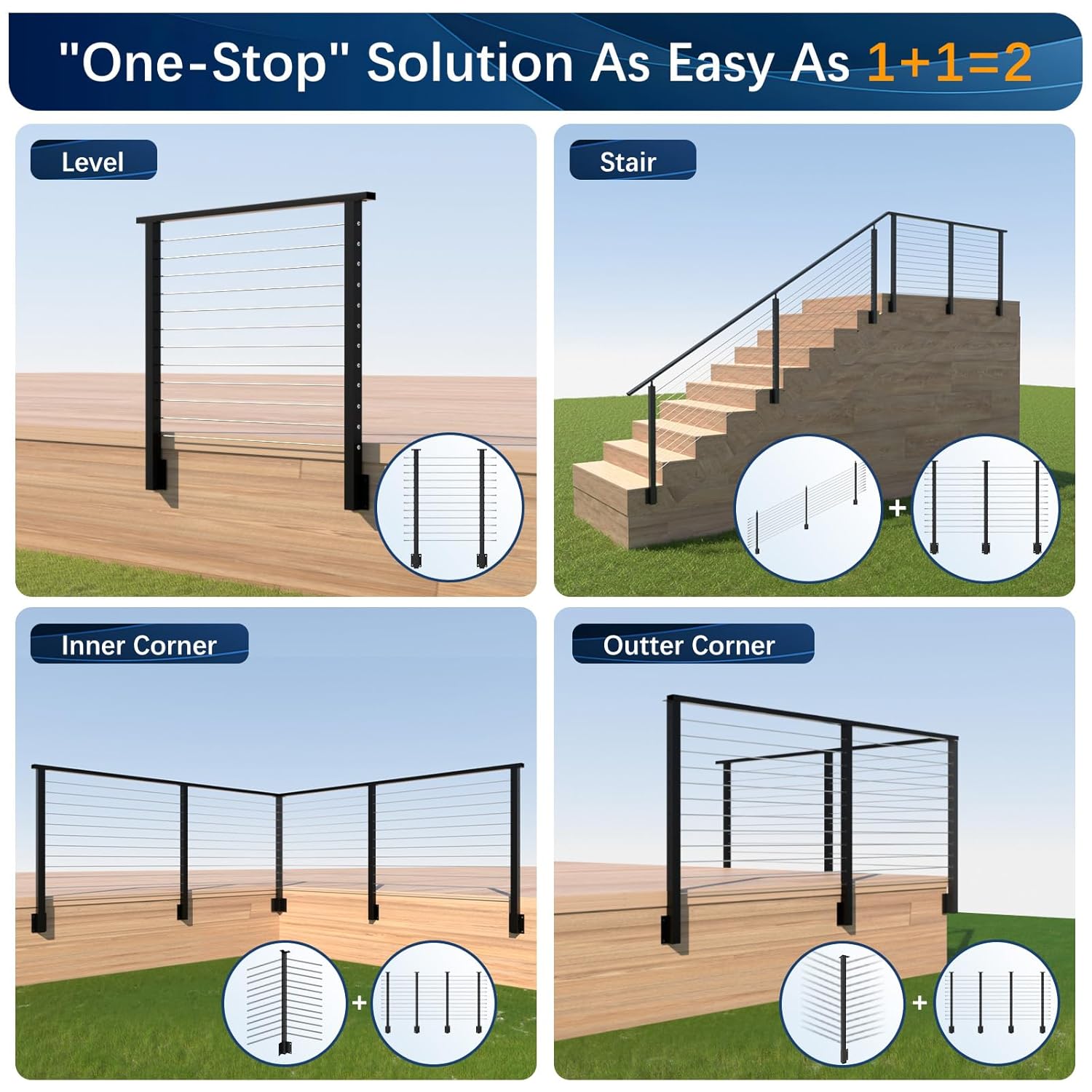 "One-Stop" Solution As Easy As 1+1=2

Level

Stair

+

Inner Corner

+

Outter Corner

+