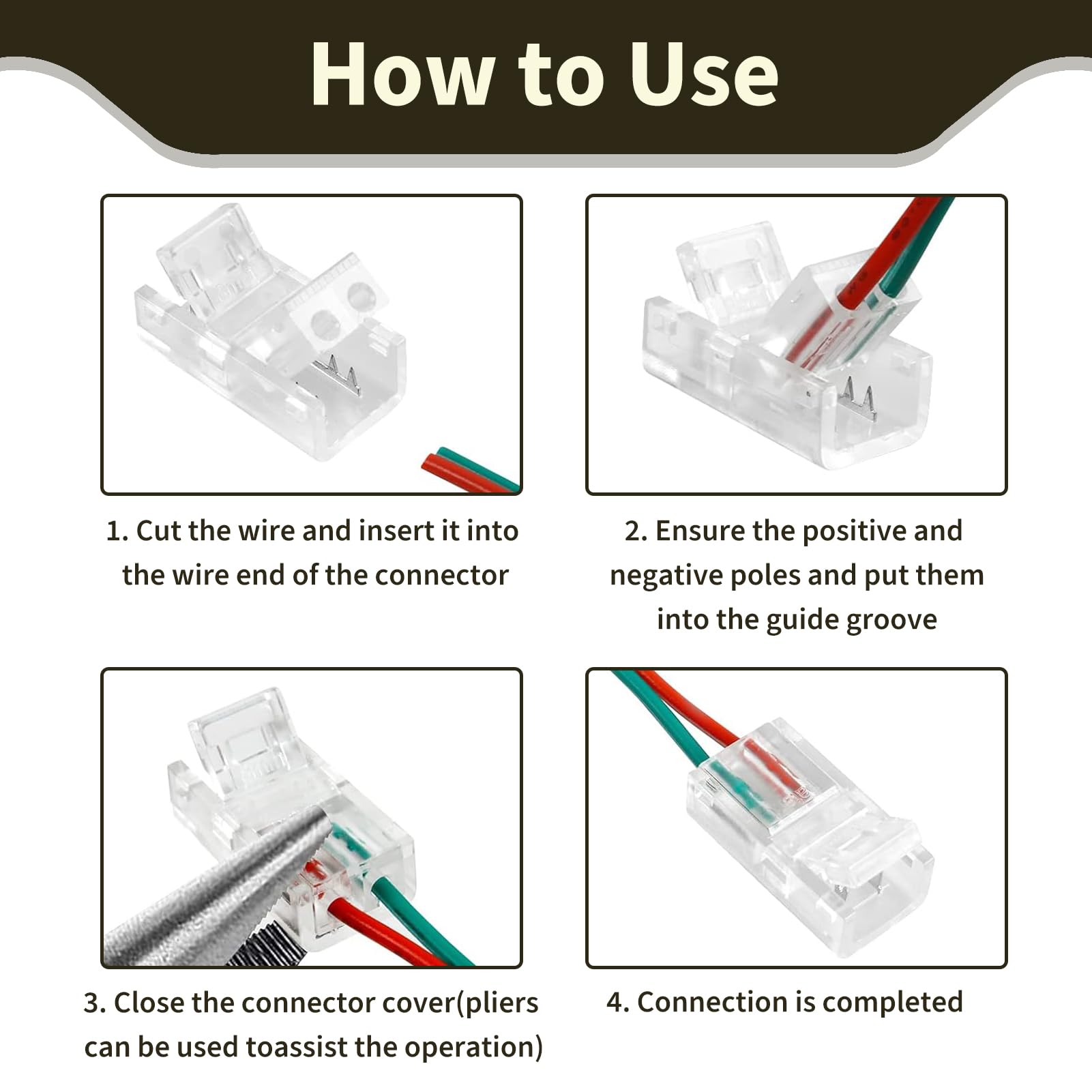 How to Use

1. Cut the wire and insert it into the wire end of the connector

2. Ensure the positive and negative poles and put them into the guide groove

3. Close the connector cover(pliers can be used toassist the operation)

4. Connection is completed