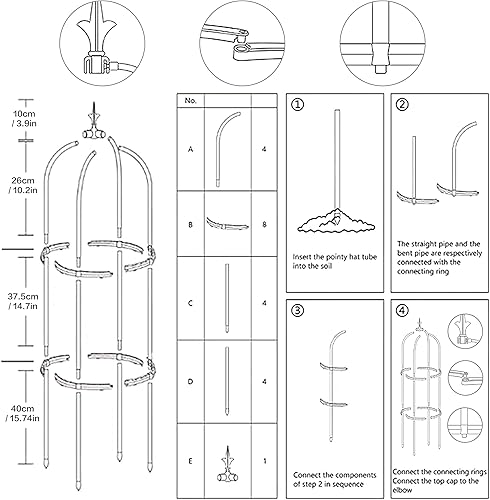 10cm / 3.9in

26cm / 10.2in

37.5cm / 14.7in

40cm / 15.74in

| No. | | |
|---|---|---|
| A | | 4 |
| B | | 8 |
| C | | 4 |
| D | | 4 |
| E | | 1 |

①
Insert the pointy hat tube into the soil

②
The straight pipe and the bent pipe are respectively connected with the connecting ring

③
Connect the components of step 2 in sequence

④
Connect the connecting rings Connect the top cap to the elbow