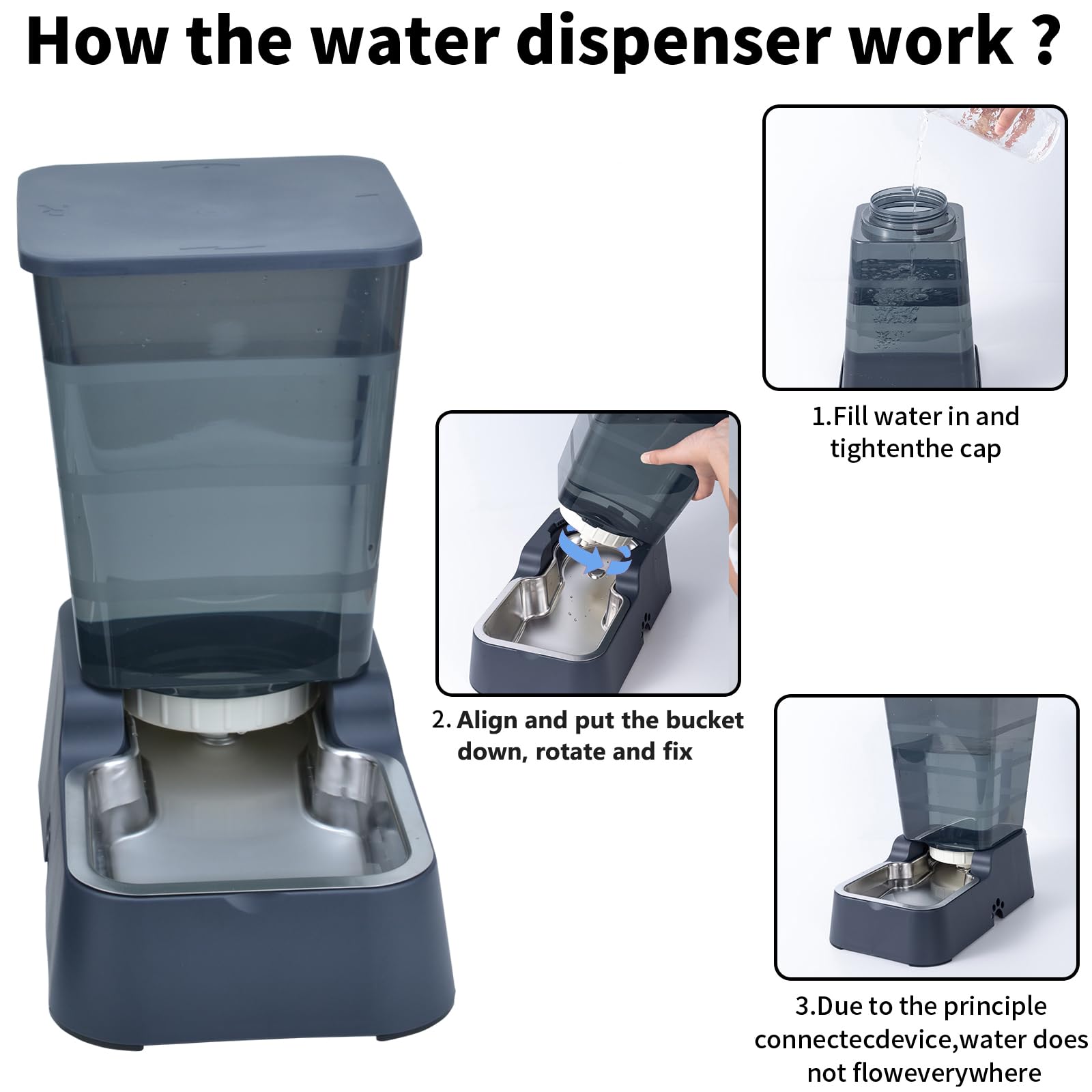 How the water dispenser work ?

1.Fill water in and tightenthe cap

2. Align and put the bucket down, rotate and fix

3.Due to the principle connectecdevice,water does not floweverywhere