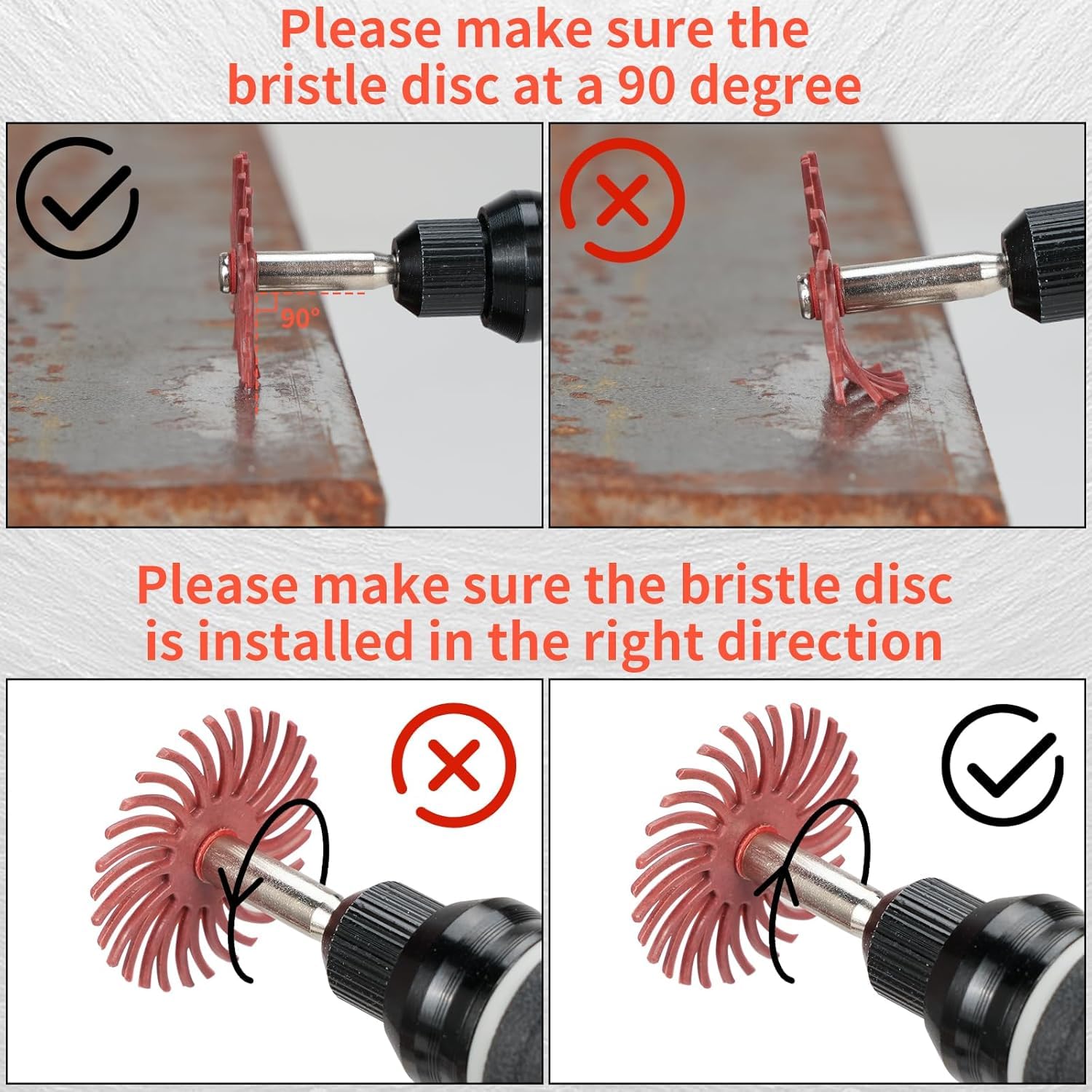 Please make sure the bristle disc at a 90 degree

90°

Please make sure the bristle disc is installed in the right direction