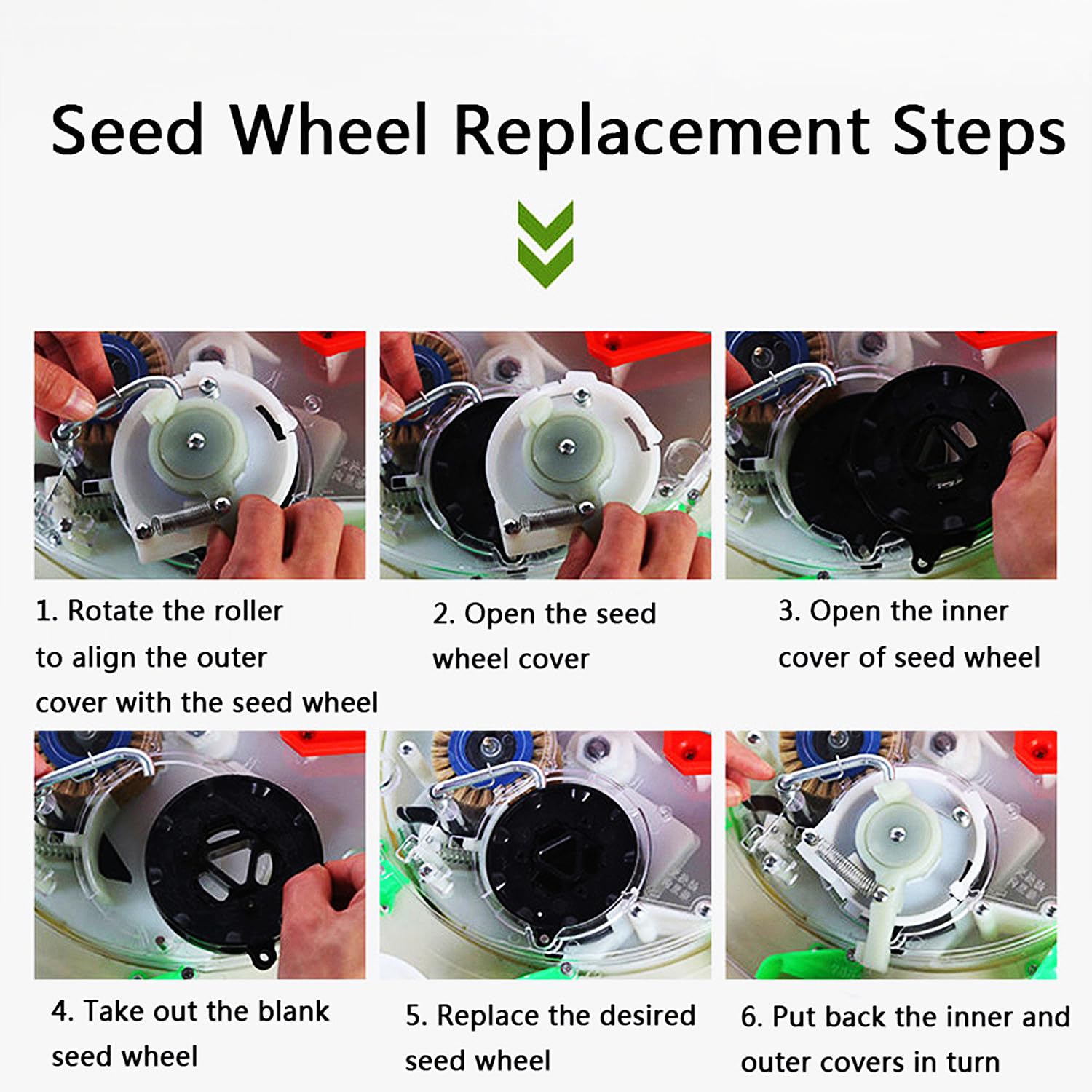 Seed Wheel Replacement Steps

1. Rotate the roller to align the outer cover with the seed wheel

2. Open the seed wheel cover

3. Open the inner cover of seed wheel

4. Take out the blank seed wheel

5. Replace the desired seed wheel

6. Put back the inner and outer covers in turn