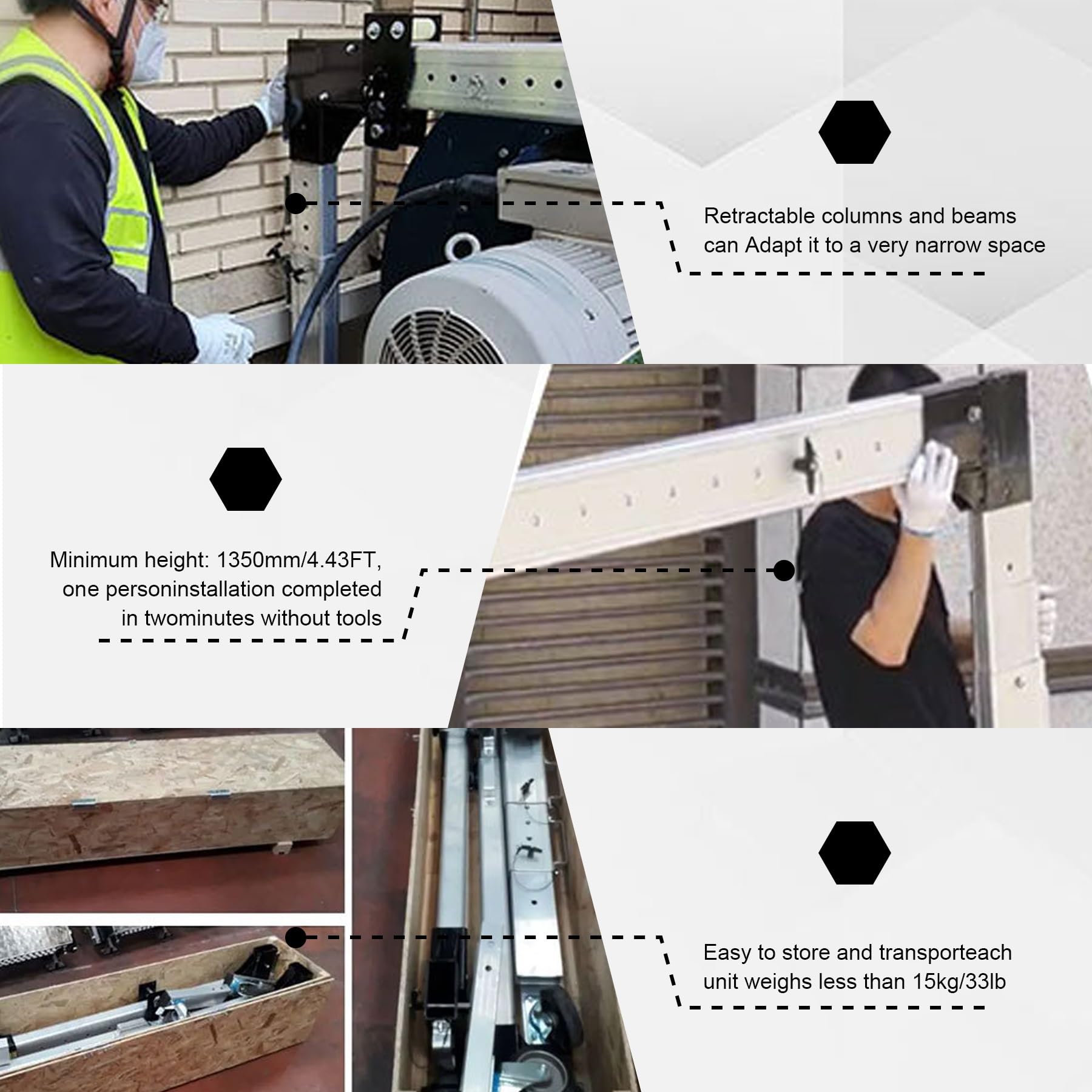 Retractable columns and beams can Adapt it to a very narrow space

Minimum height: 1350mm/4.43FT, one personinstallation completed in twominutes without tools

Easy to store and transporteach unit weighs less than 15kg/33lb