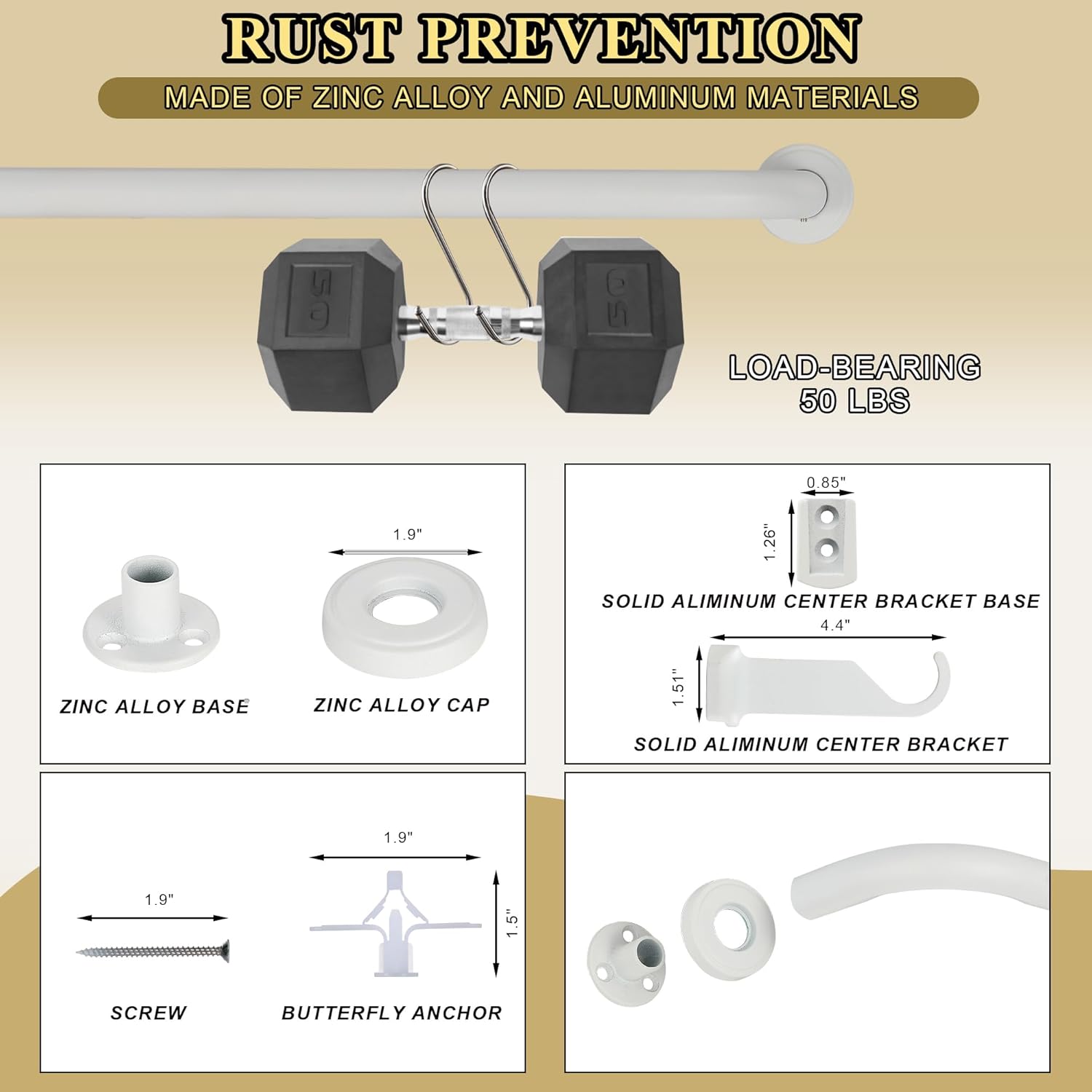 RUST PREVENTION

MADE OF ZINC ALLOY AND ALUMINUM MATERIALS

50

50

LOAD-BEARING
50 LBS

1.9"

ZINC ALLOY BASE

ZINC ALLOY CAP

0.85"

1.26"

SOLID ALIMINUM CENTER BRACKET BASE

4.4"

1.51"

SOLID ALIMINUM CENTER BRACKET

1.9"

1.9"

1.5"

SCREW

BUTTERFLY ANCHOR