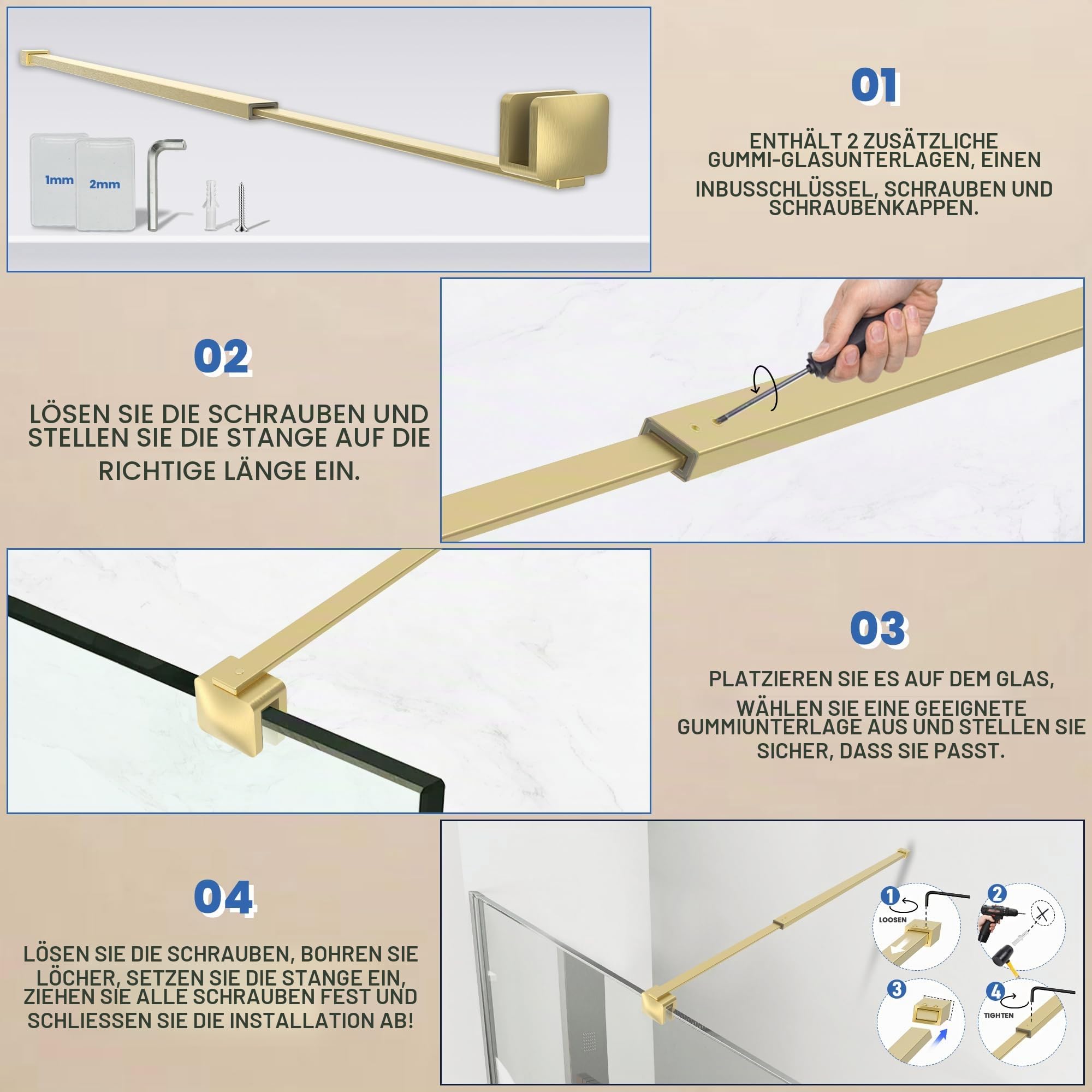 1mm

2mm

01

ENTHÄLT 2 ZUSÄTZLICHE GUMMI-GLASUNTERLAGEN, EINEN INBUSSCHLÜSSEL, SCHRAUBEN UND SCHRAUBENKAPPEN.

02

LÖSEN SIE DIE SCHRAUBEN UND STELLEN SIE DIE STANGE AUF DIE RICHTIGE LÄNGE EIN.

03

PLATZIEREN SIE ES AUF DEM GLAS, WÄHLEN SIE EINE GEEIGNETE GUMMIUNTERLAGE AUS UND STELLEN SIE SICHER, DASS SIE PASST.

04

LÖSEN SIE DIE SCHRAUBEN, BOHREN SIE LÖCHER, SETZEN SIE DIE STANGE EIN, ZIEHEN SIE ALLE SCHRAUBEN FEST UND SCHLIESSEN SIE DIE INSTALLATION AB!

1
LOOSEN

2

3

4
TIGHTEN