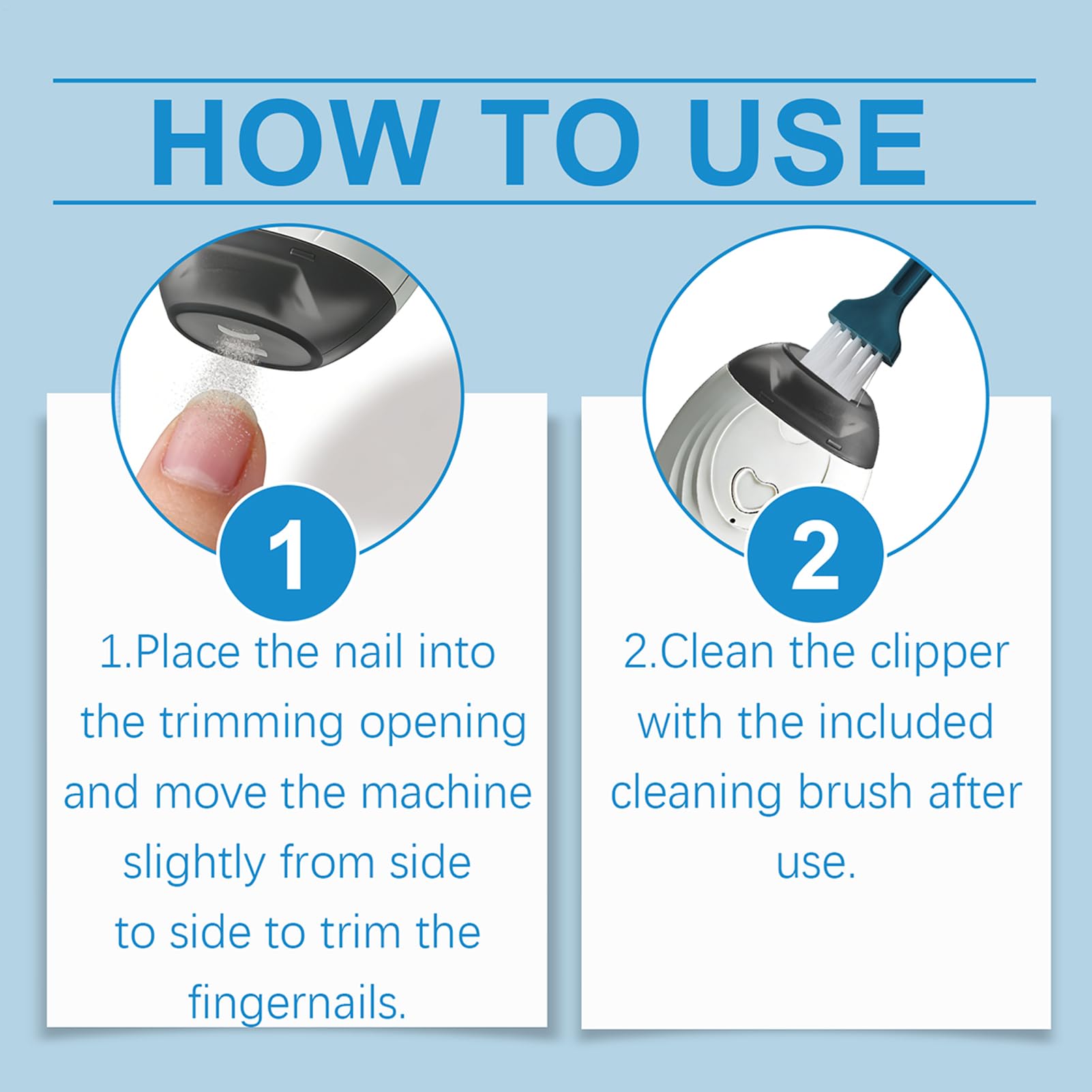 HOW TO USE

1

1.Place the nail into the trimming opening and move the machine slightly from side to side to trim the fingernails.

2

2.Clean the clipper with the included cleaning brush after use.