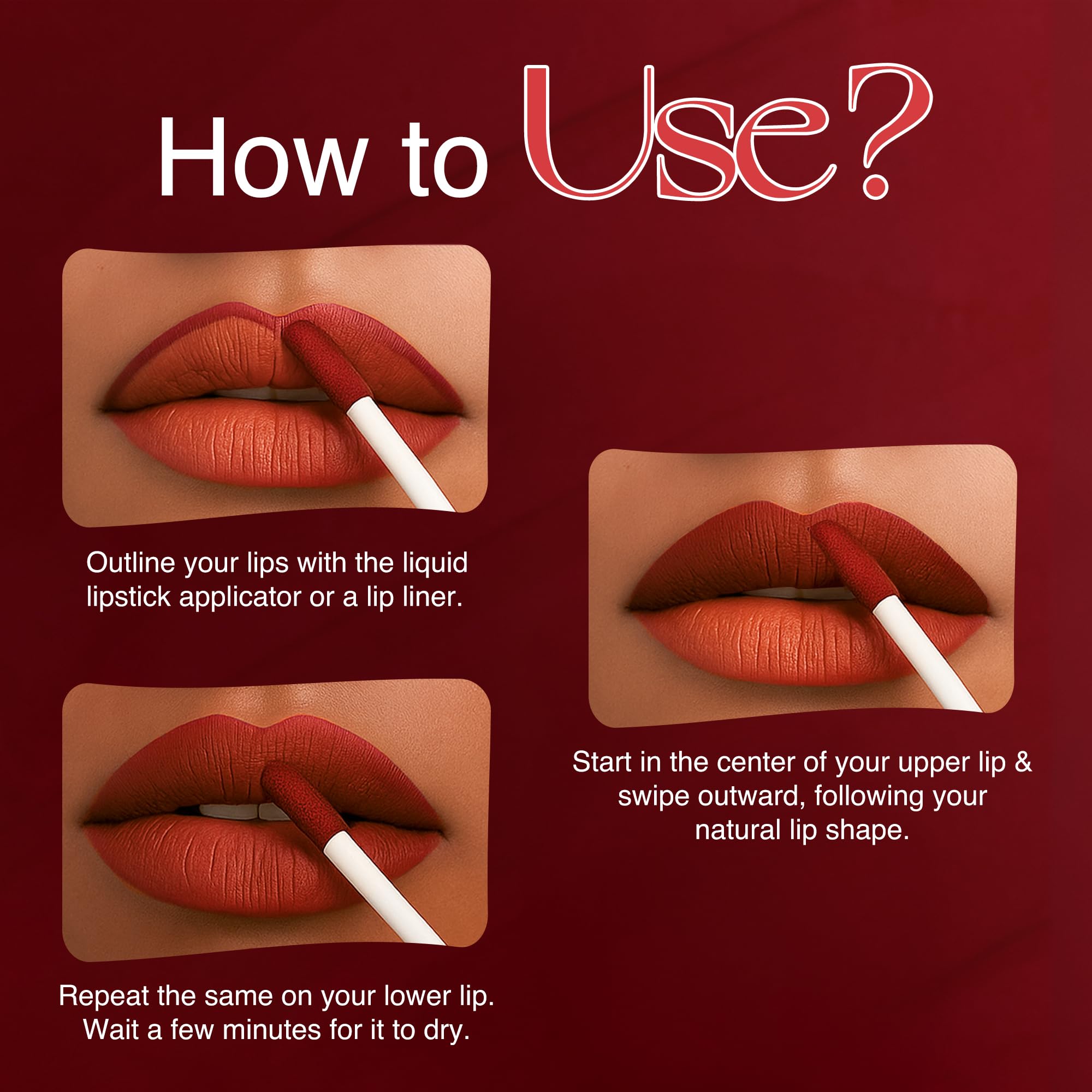 How to Use?

Outline your lips with the liquid lipstick applicator or a lip liner.

Start in the center of your upper lip & swipe outward, following your natural lip shape.

Repeat the same on your lower lip. Wait a few minutes for it to dry.