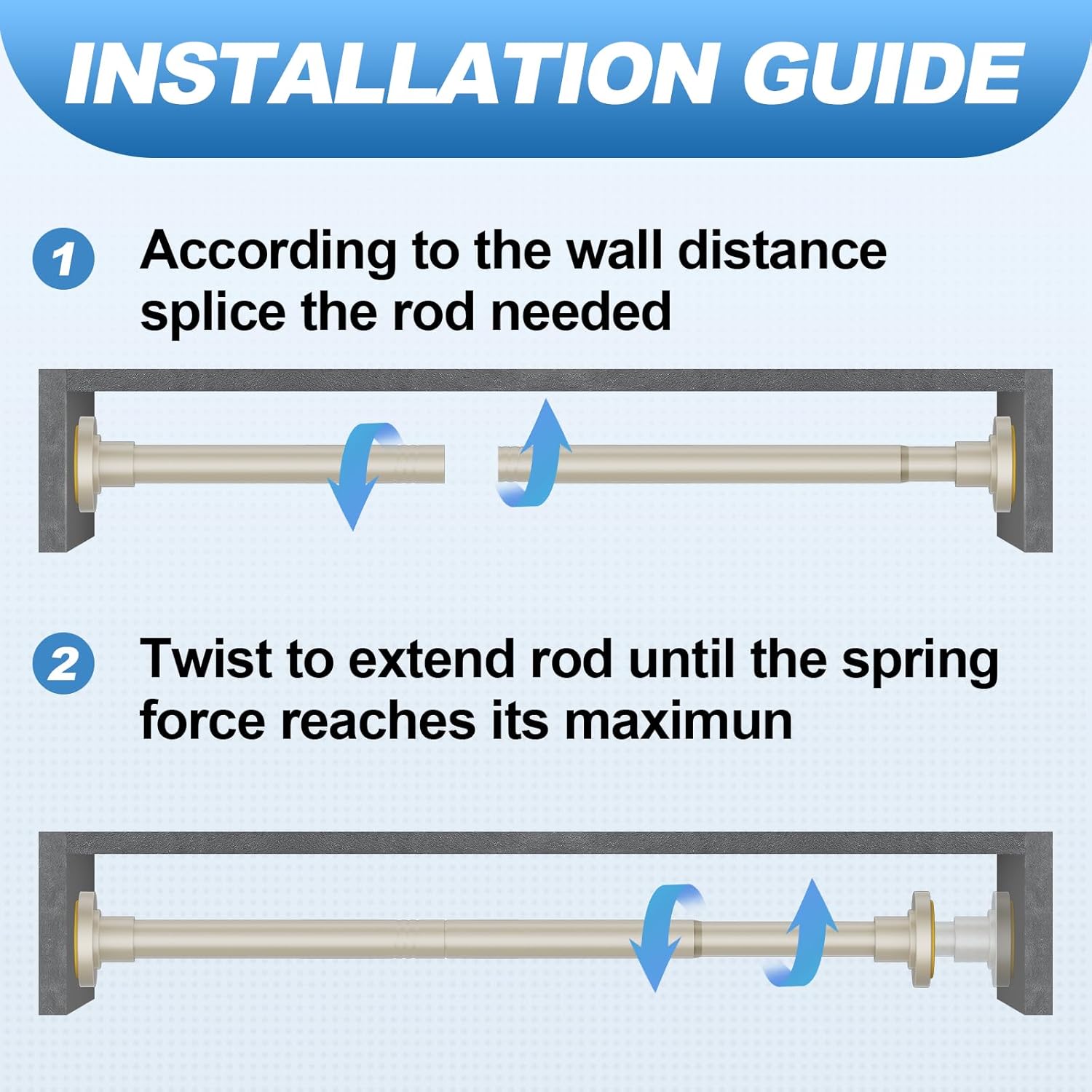 INSTALLATION GUIDE

1 According to the wall distance splice the rod needed

2 Twist to extend rod until the spring force reaches its maximun