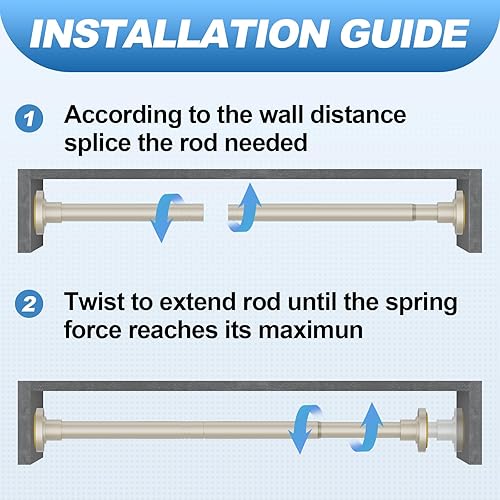 INSTALLATION GUIDE

1 According to the wall distance splice the rod needed

2 Twist to extend rod until the spring force reaches its maximun