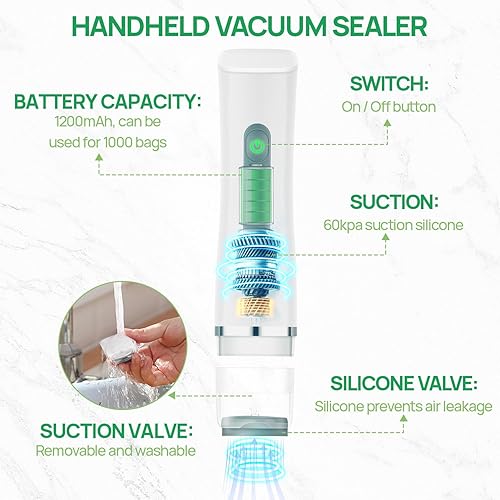 HANDHELD VACUUM SEALER

BATTERY CAPACITY:
1200mAh, can be used for 1000 bags

SWITCH:
On / Off button

SUCTION:
60kpa suction silicone

SILICONE VALVE:
Silicone prevents air leakage

SUCTION VALVE:
Removable and washable