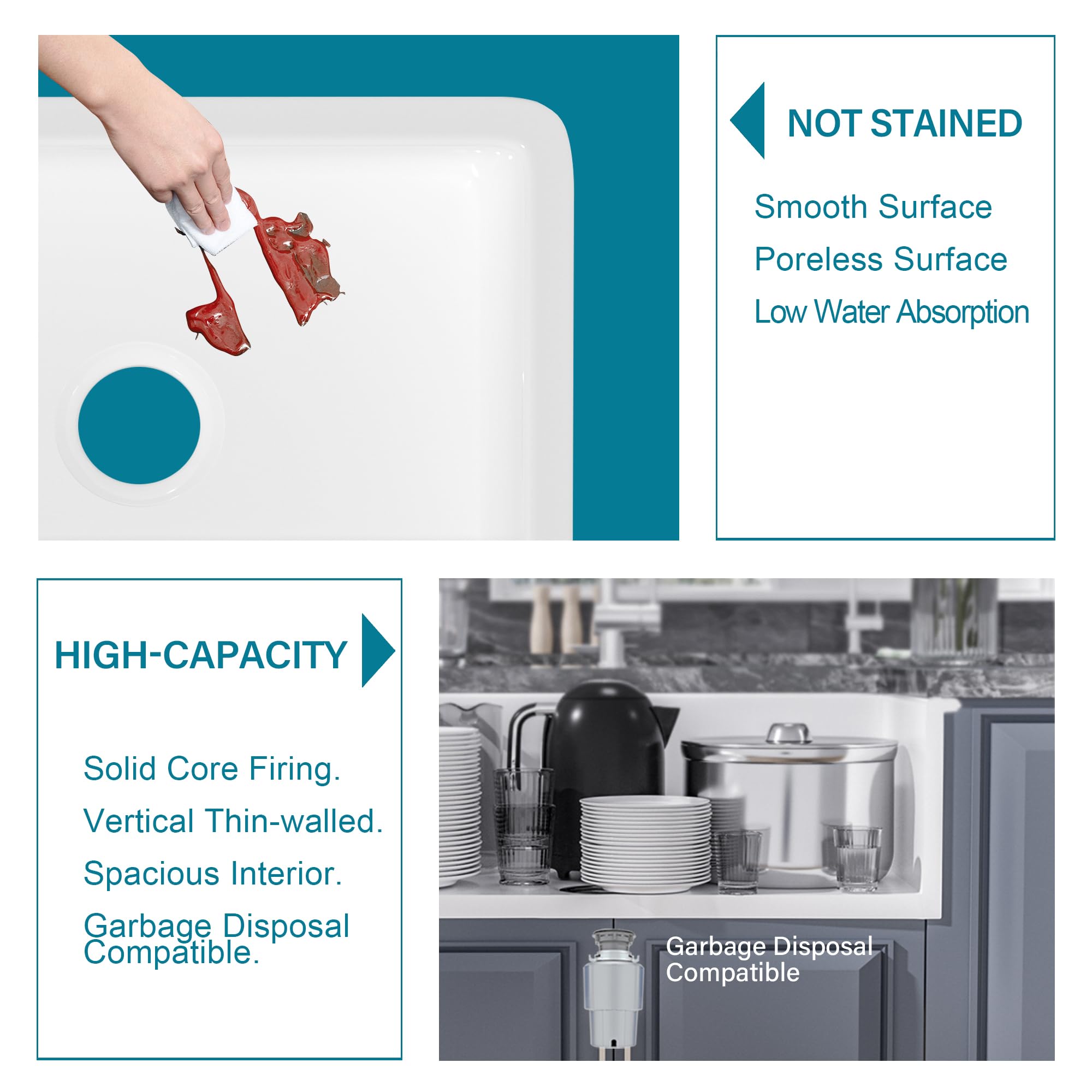 NOT STAINED

Smooth Surface

Poreless Surface

Low Water Absorption

HIGH-CAPACITY

Solid Core Firing.

Vertical Thin-walled.

Spacious Interior.

Garbage Disposal Compatible.

Garbage Disposal Compatible