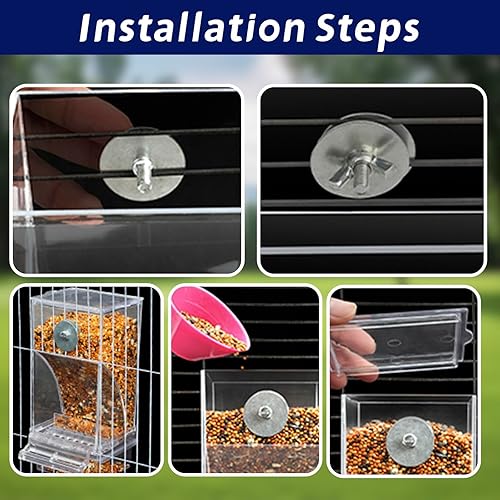 Installation Steps