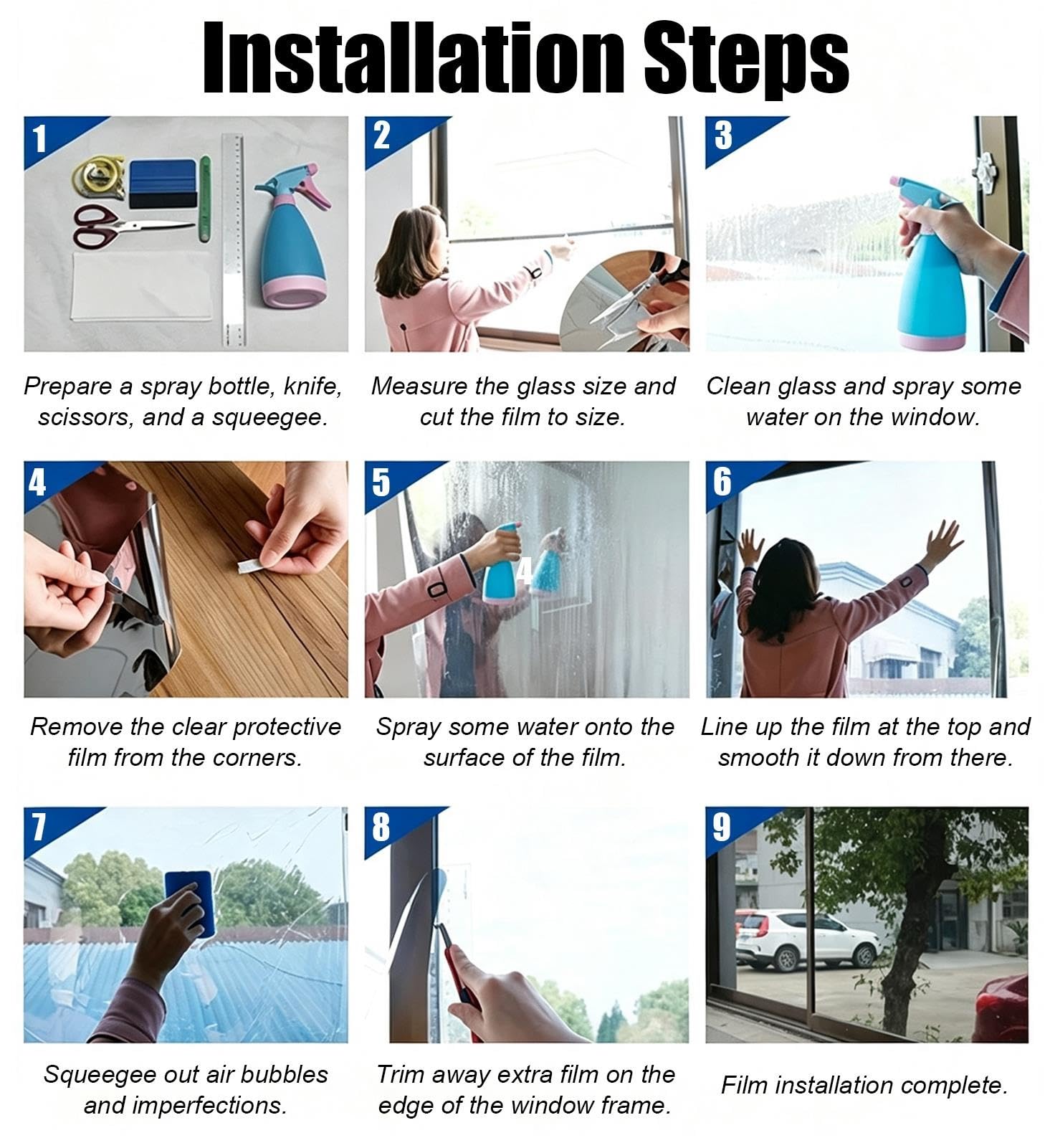 Installation Steps

1

Prepare a spray bottle, knife, scissors, and a squeegee.

2

Measure the glass size and cut the film to size.

3

Clean glass and spray some water on the window.

4

Remove the clear protective film from the corners.

5

4

Spray some water onto the surface of the film.

6

Line up the film at the top and smooth it down from there.

7

Squeegee out air bubbles and imperfections.

8

Trim away extra film on the edge of the window frame.

9

Film installation complete.