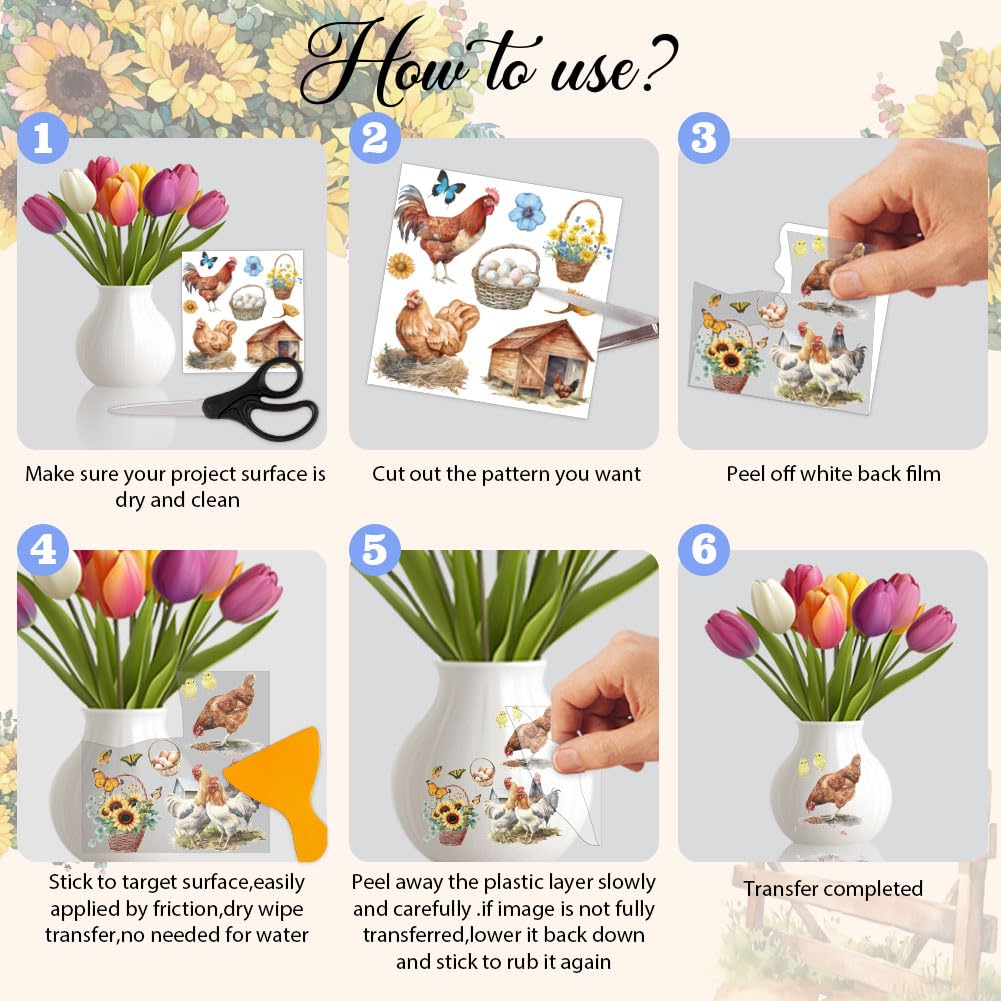 How to use?

1

Make sure your project surface is dry and clean

2

Cut out the pattern you want

3

Peel off white back film

4

Stick to target surface,easily applied by friction,dry wipe transfer,no needed for water

5

Peel away the plastic layer slowly and carefully .if image is not fully transferred,lower it back down and stick to rub it again

6

Transfer completed