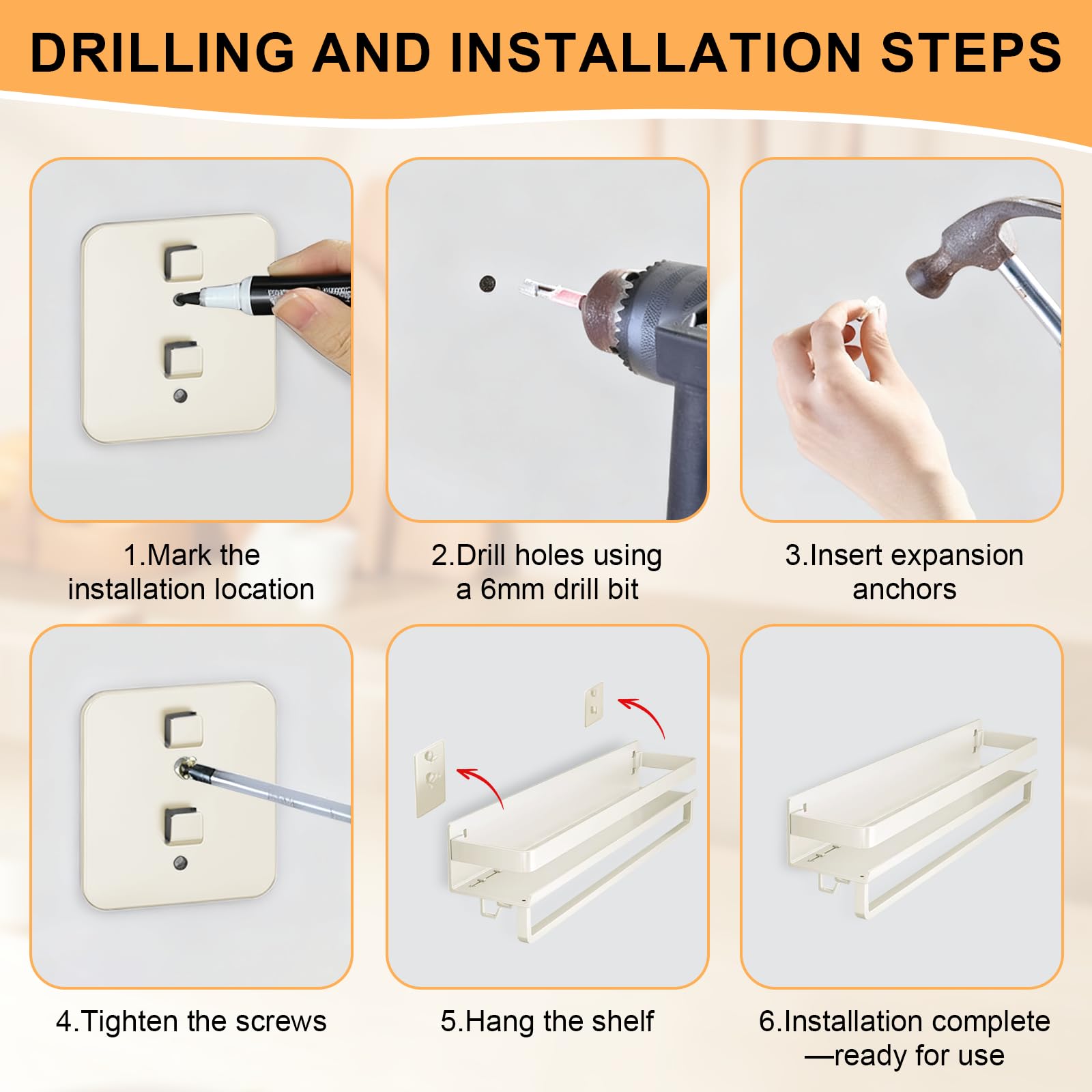 DRILLING AND INSTALLATION STEPS

1.Mark the installation location

2.Drill holes using a 6mm drill bit

3.Insert expansion anchors

4.Tighten the screws

5.Hang the shelf

6.Installation complete —ready for use