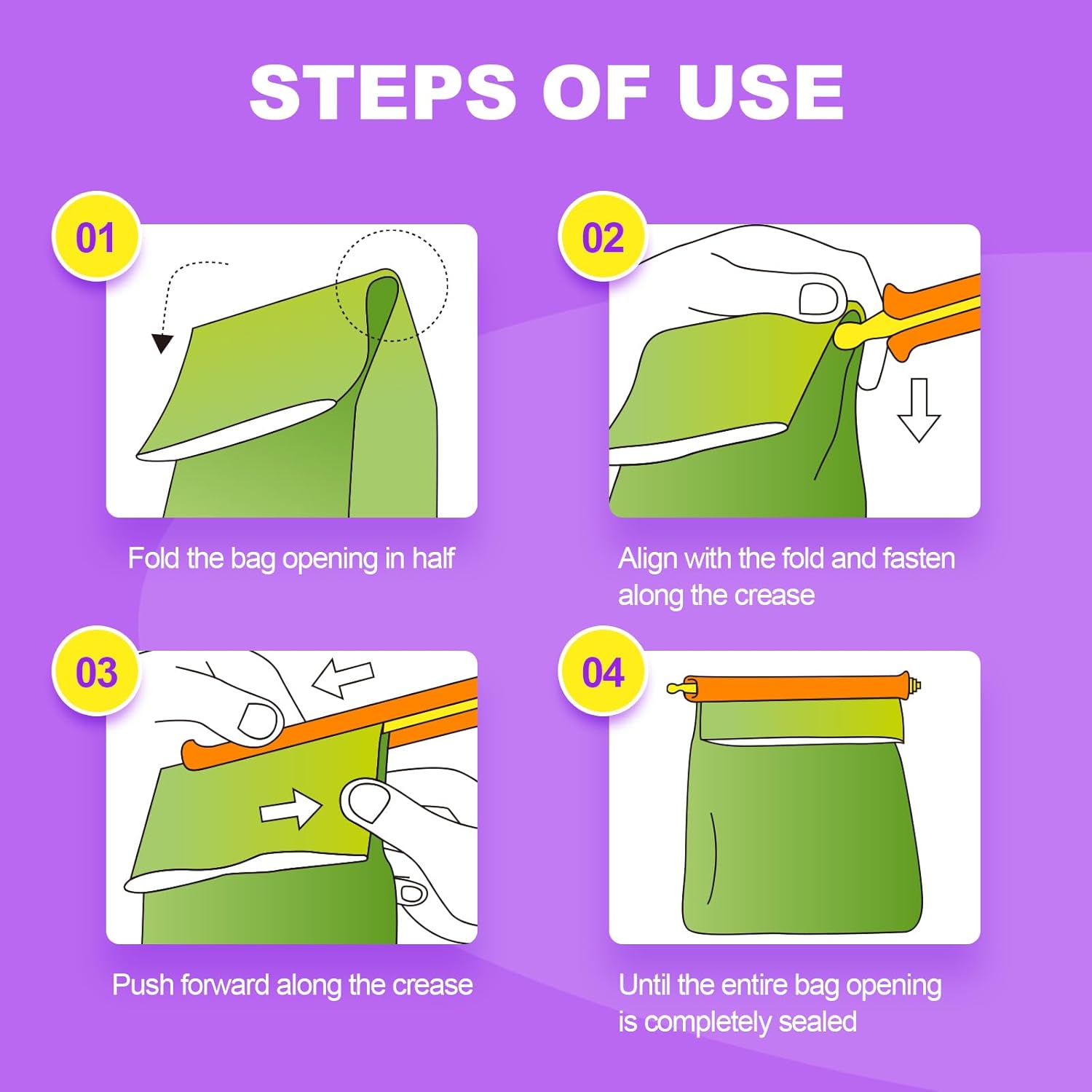 STEPS OF USE

01

Fold the bag opening in half

02

Align with the fold and fasten along the crease

03

Push forward along the crease

04

Until the entire bag opening is completely sealed