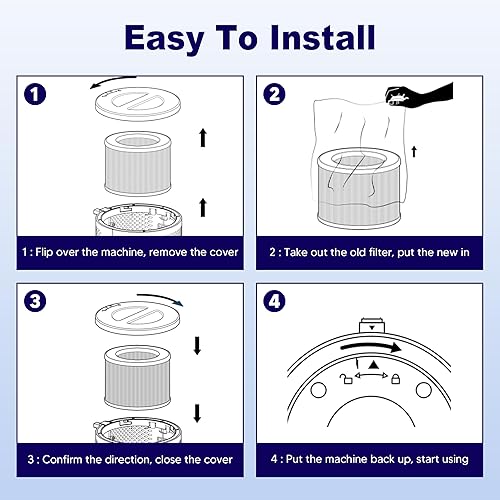 Easy To Install

1

1 : Flip over the machine, remove the cover

2

2 : Take out the old filter, put the new in

3

3 : Confirm the direction, close the cover

4

4 : Put the machine back up, start using