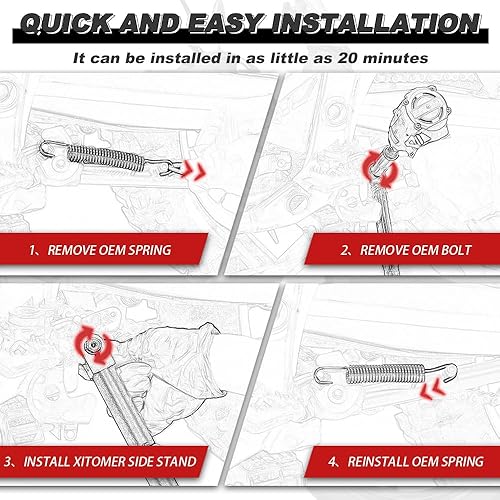 QUICK AND EASY INSTALLATION

It can be installed in as little as 20 minutes

1、REMOVE OEM SPRING

2、REMOVE OEM BOLT

3、INSTALL XITOMER SIDE STAND

4、REINSTALL OEM SPRING