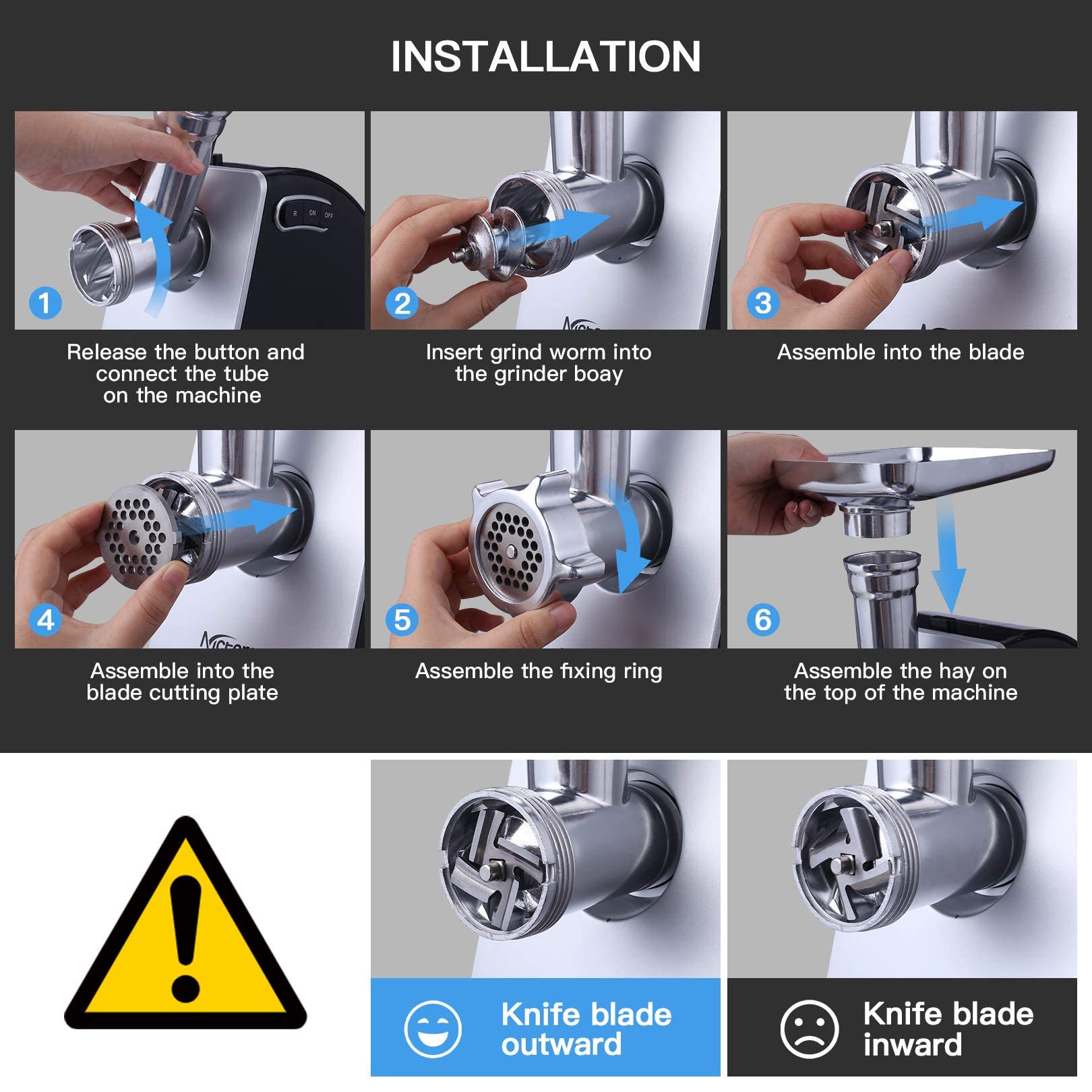 INSTALLATION

R ON OFF

1

Release the button and connect the tube on the machine

2

Insert grind worm into the grinder boay

3

Assemble into the blade

4

Assemble into the blade cutting plate

5

Assemble the fixing ring

6

Assemble the hay on the top of the machine

Knife blade outward

Knife blade inward