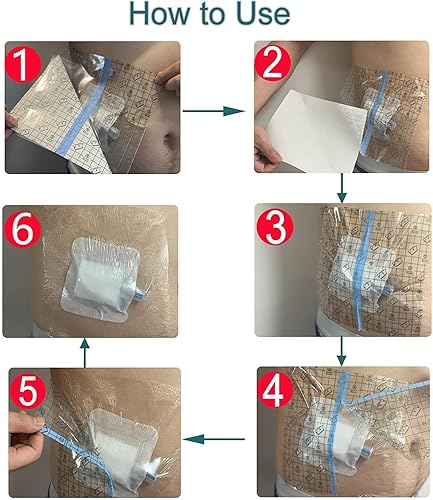 How to Use

1

2

3

4

5

6