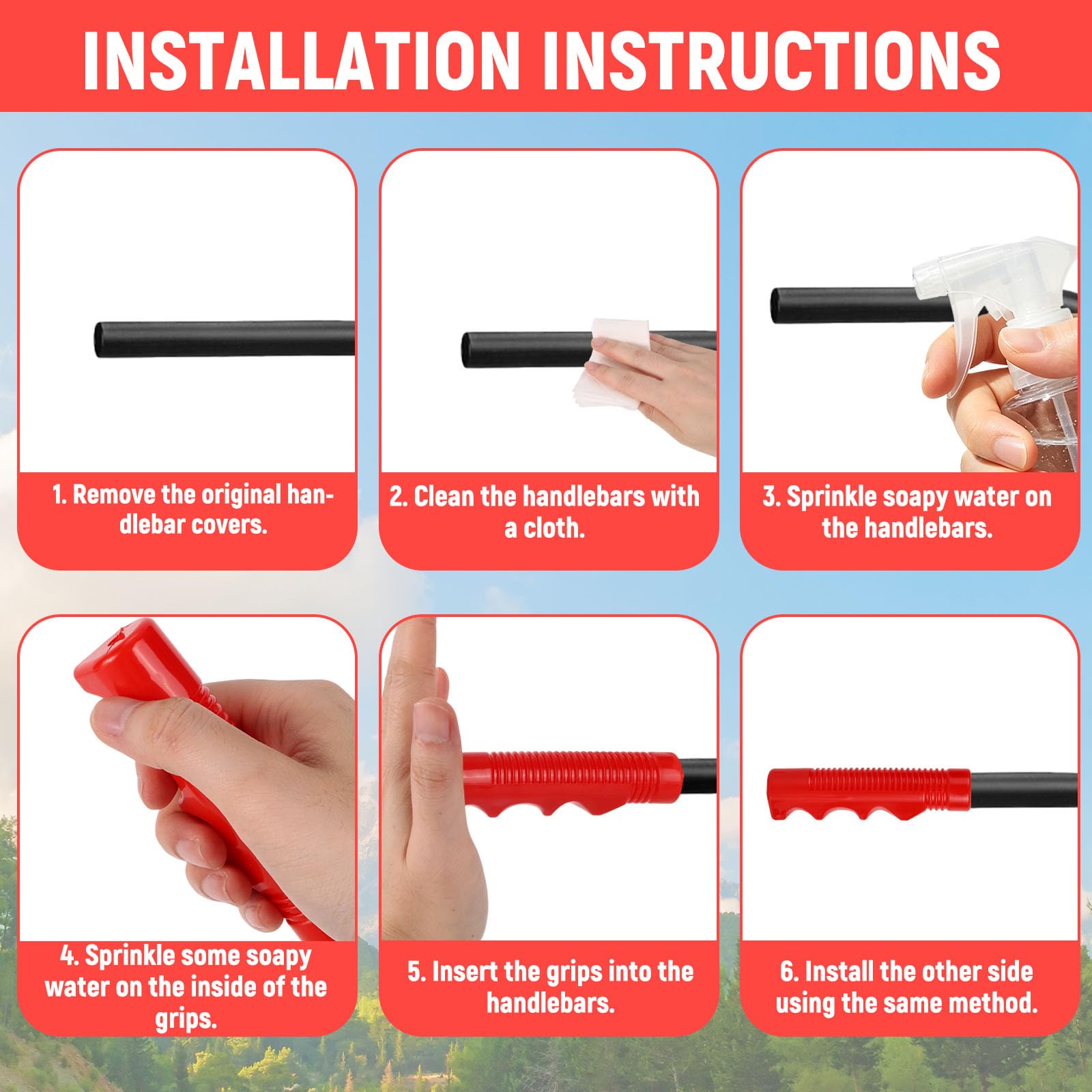 INSTALLATION INSTRUCTIONS

1. Remove the original handlebar covers.

2. Clean the handlebars with a cloth.

3. Sprinkle soapy water on the handlebars.

4. Sprinkle some soapy water on the inside of the grips.

5. Insert the grips into the handlebars.

6. Install the other side using the same method.