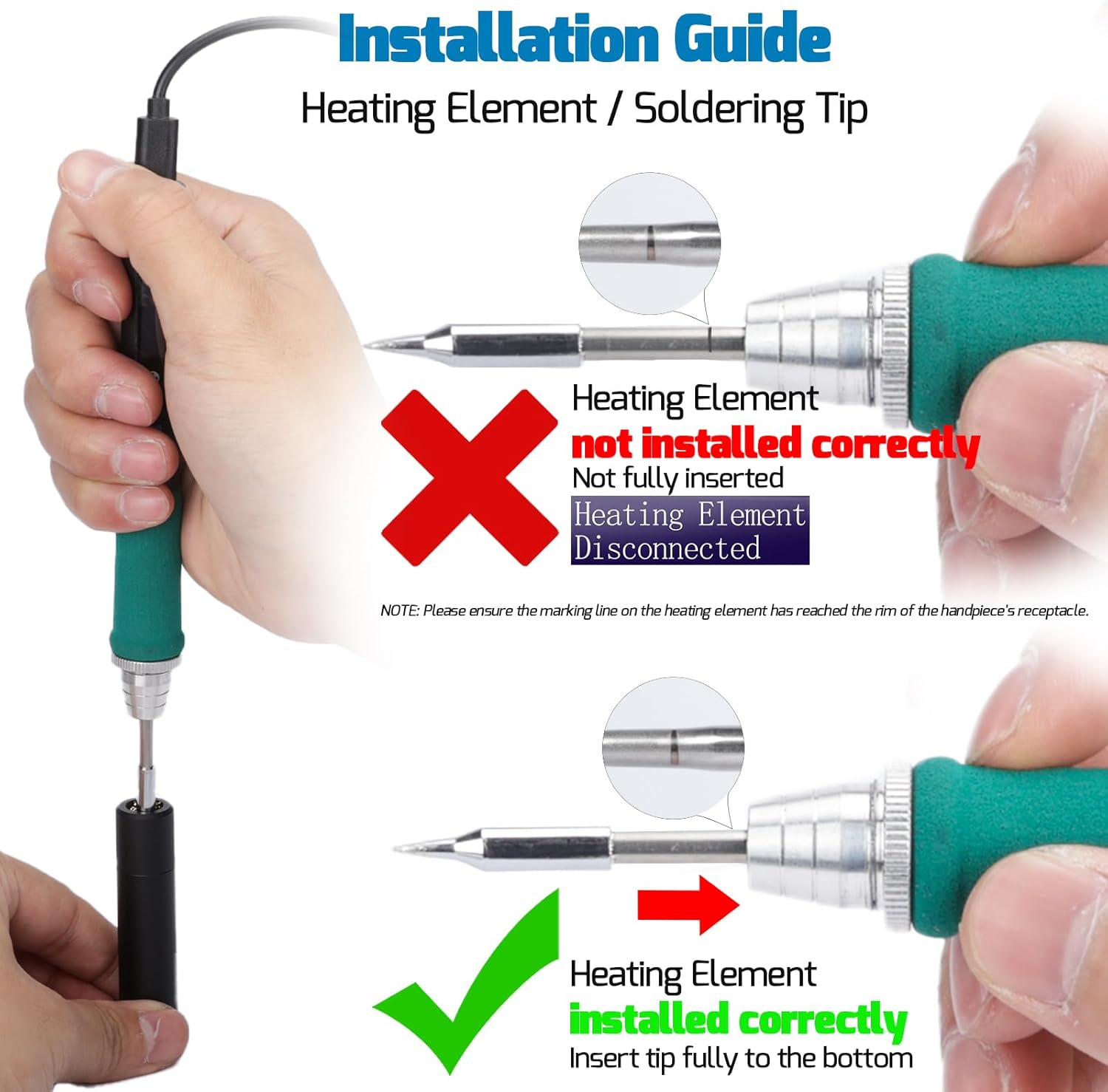 Installation Guide

Heating Element / Soldering Tip

Heating Element
not installed correctly
Not fully inserted

Heating Element
Disconnected

NOTE: Please ensure the marking line on the heating element has reached the rim of the handpiece's receptacle.

Heating Element
installed correctly
Insert tip fully to the bottom