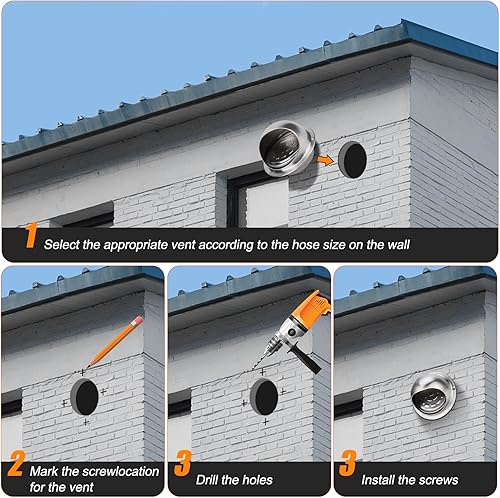 1 Select the appropriate vent according to the hose size on the wall

2 Mark the screwlocation for the vent

3 Drill the holes

3 Install the screws