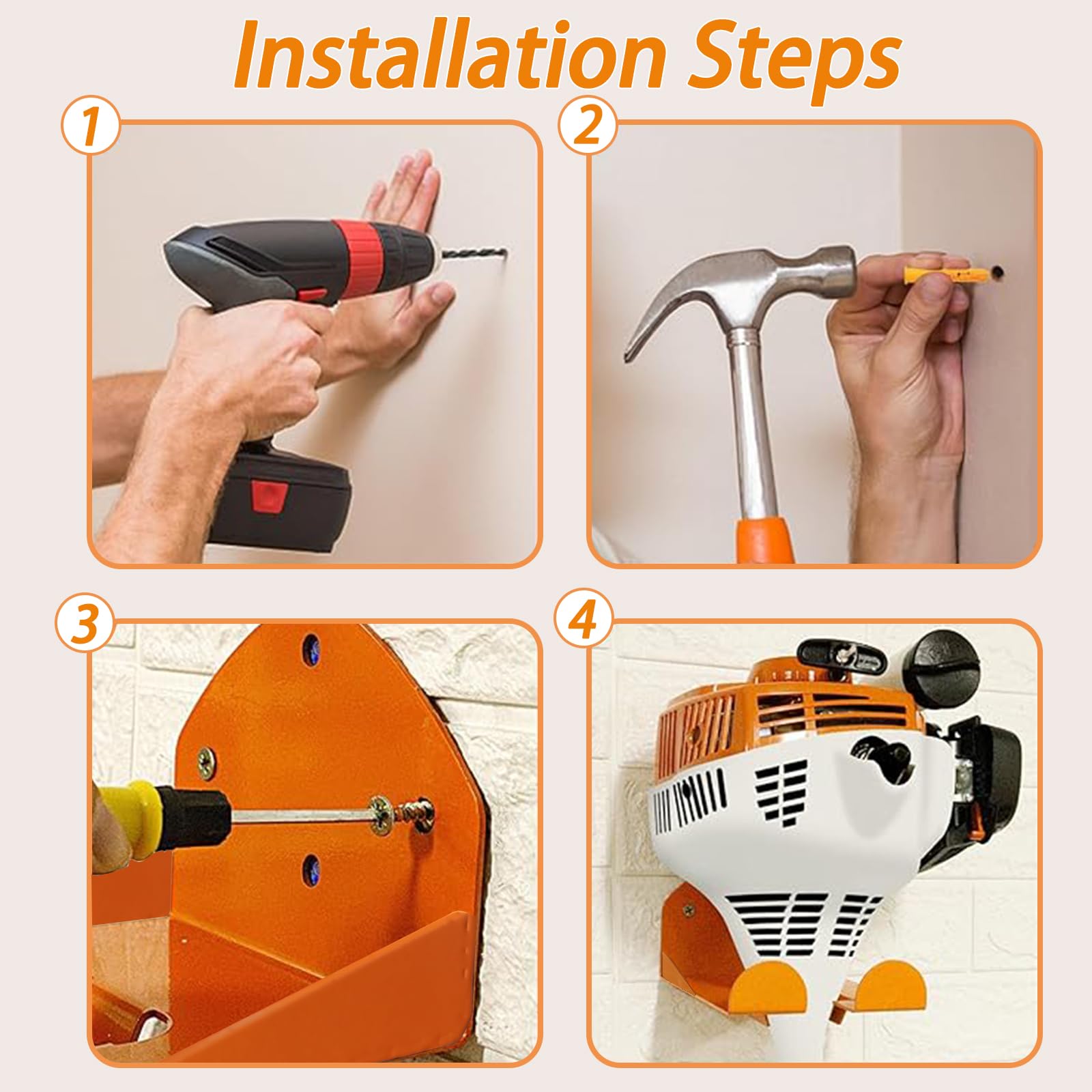 Installation Steps

1

2

3

4