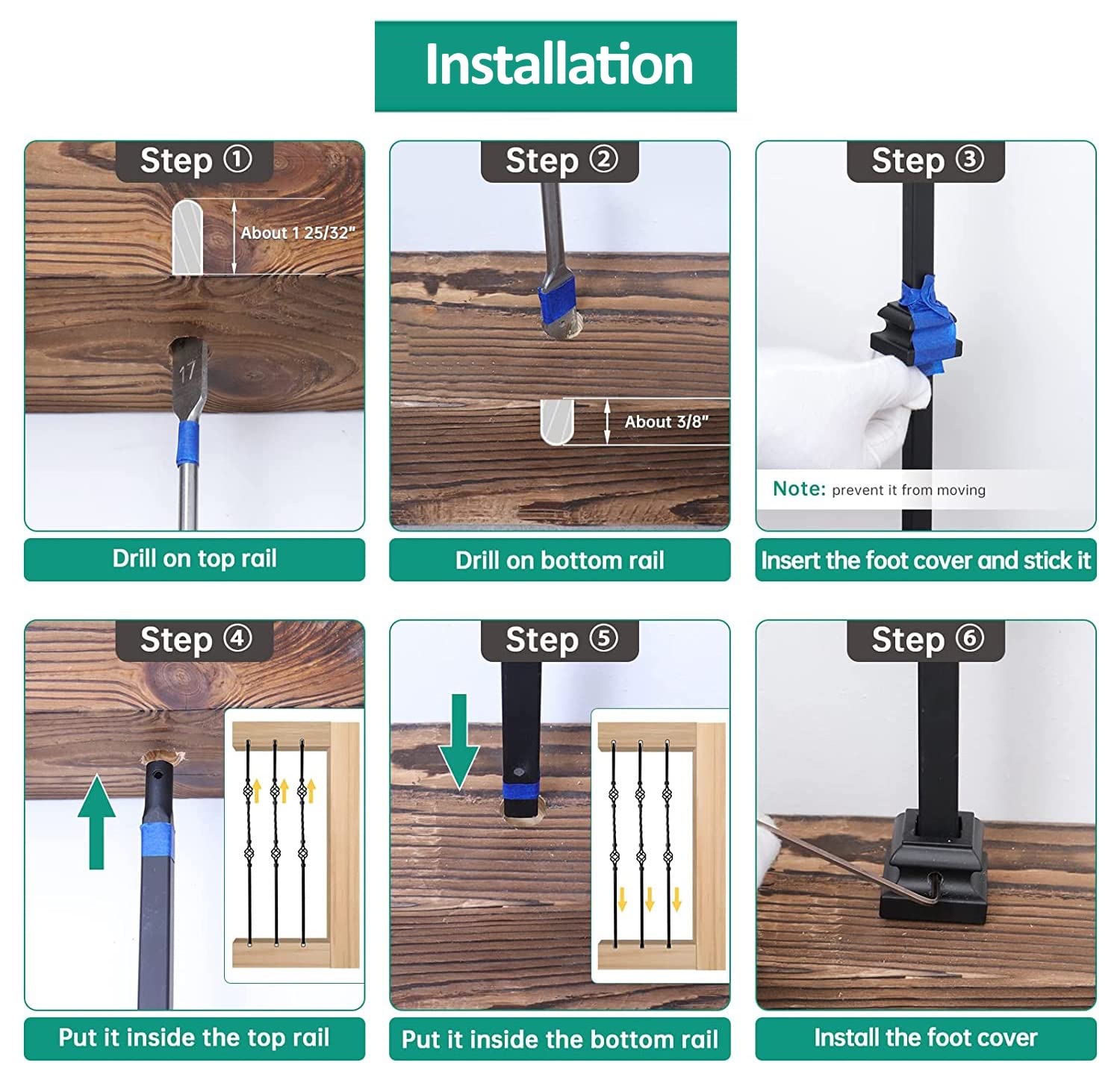 Installation

Step ①

About 1 25/32"

17

Drill on top rail

Step ②

About 3/8"

Drill on bottom rail

Step ③

Note: prevent it from moving

Insert the foot cover and stick it

Step ④

Put it inside the top rail

Step ⑤

Put it inside the bottom rail

Step ⑥

Install the foot cover