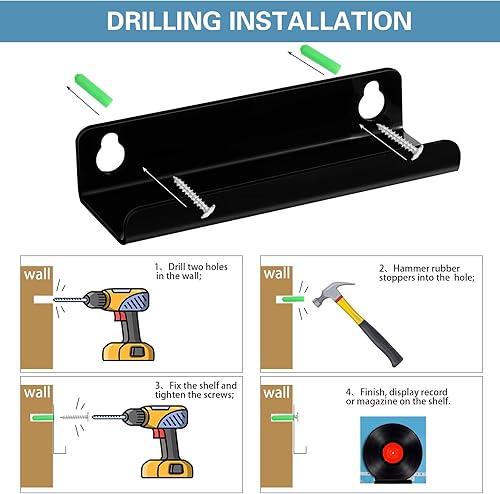 DRILLING INSTALLATION

wall

1、Drill two holes in the wall;

wall

2、Hammer rubber stoppers into the hole;

wall

3、Fix the shelf and tighten the screws;

wall

4、Finish, display record or magazine on the shelf.