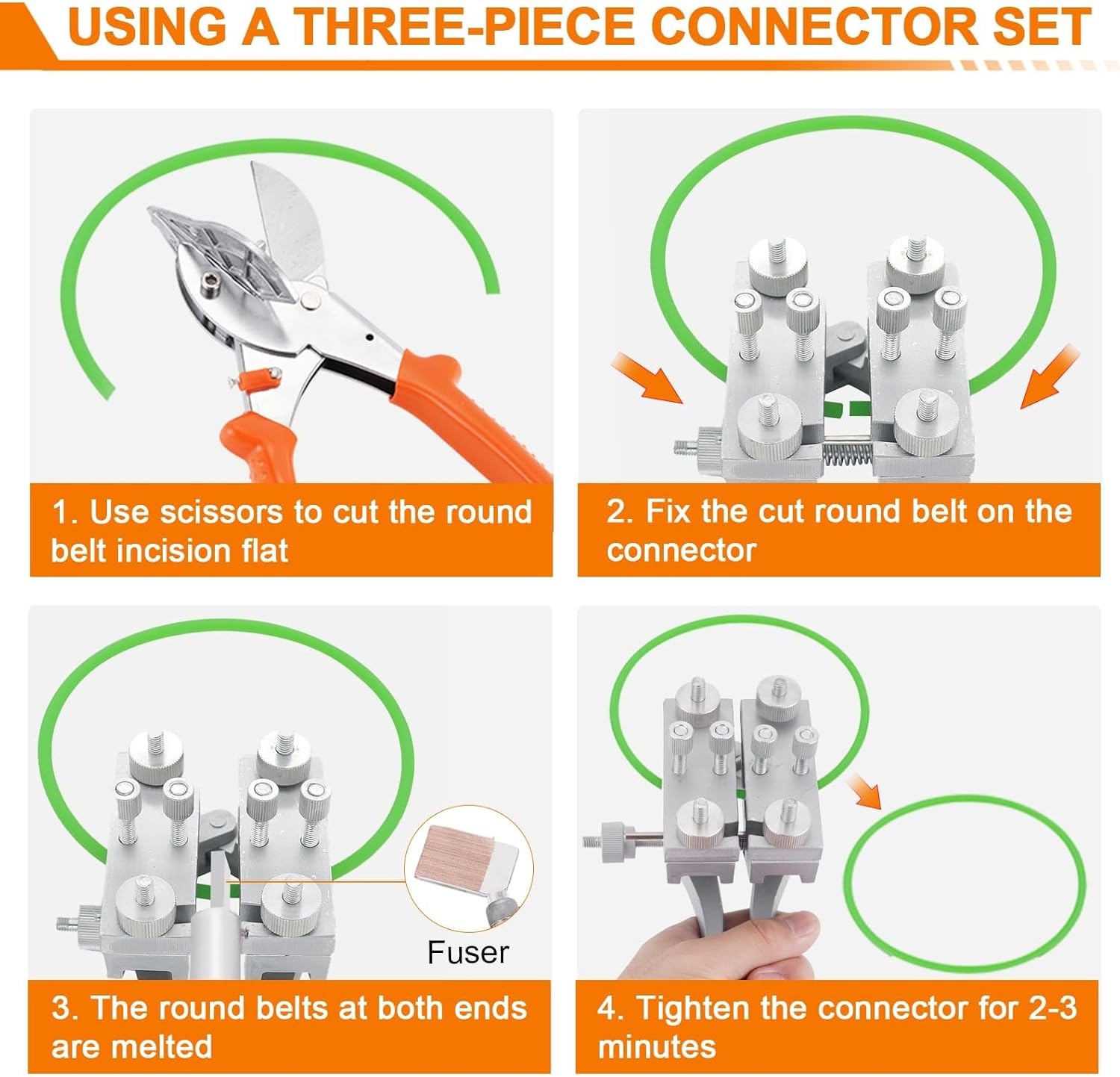 USING A THREE-PIECE CONNECTOR SET

1. Use scissors to cut the round belt incision flat

2. Fix the cut round belt on the connector

Fuser

3. The round belts at both ends are melted

4. Tighten the connector for 2-3 minutes