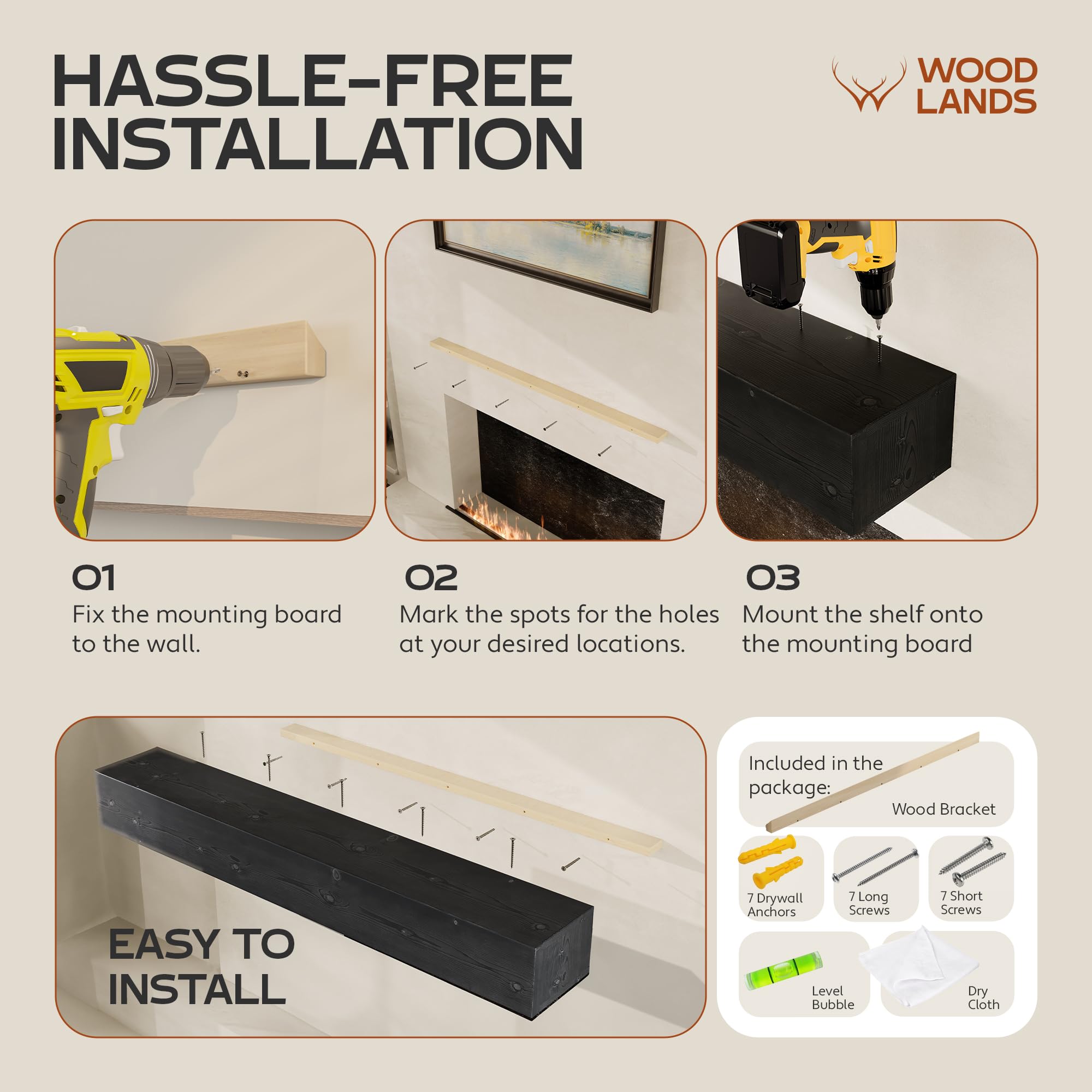 HASSLE-FREE INSTALLATION

WOOD LANDS

01
Fix the mounting board to the wall.

02
Mark the spots for the holes at your desired locations.

03
Mount the shelf onto the mounting board

EASY TO INSTALL

Included in the package:

Wood Bracket

7 Drywall Anchors

7 Long Screws

7 Short Screws

Level Bubble

Dry Cloth