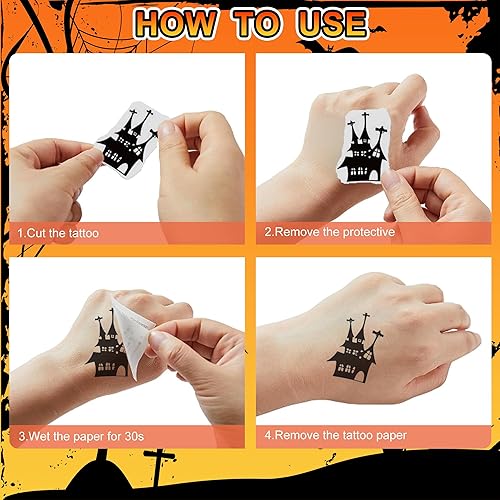 HOW TO USE

1.Cut the tattoo

2.Remove the protective

3.Wet the paper for 30s

4.Remove the tattoo paper