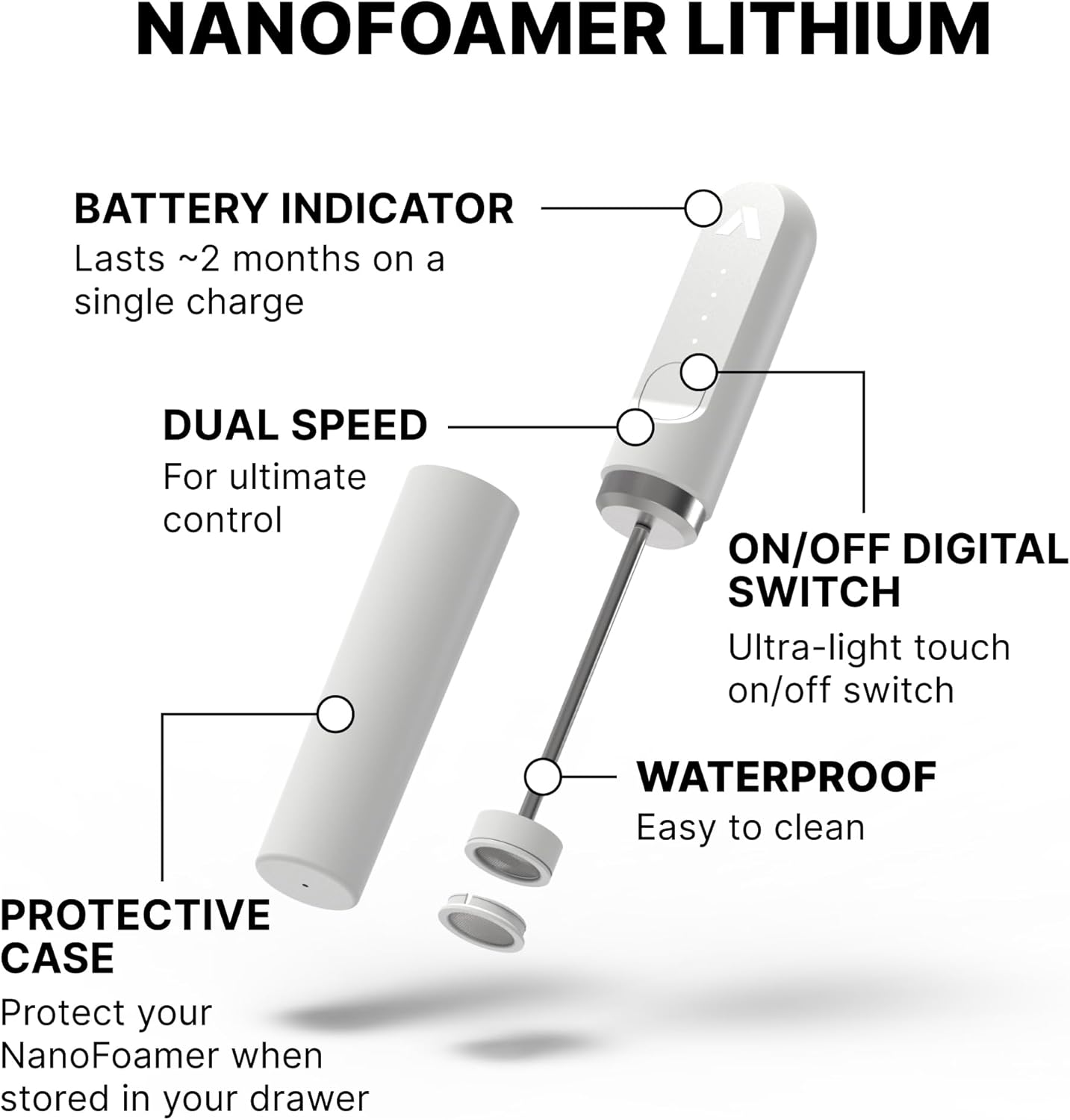 NANOFOAMER LITHIUM

BATTERY INDICATOR
Lasts ~2 months on a single charge

DUAL SPEED
For ultimate control

ON/OFF DIGITAL SWITCH
Ultra-light touch on/off switch

WATERPROOF
Easy to clean

PROTECTIVE CASE
Protect your NanoFoamer when stored in your drawer