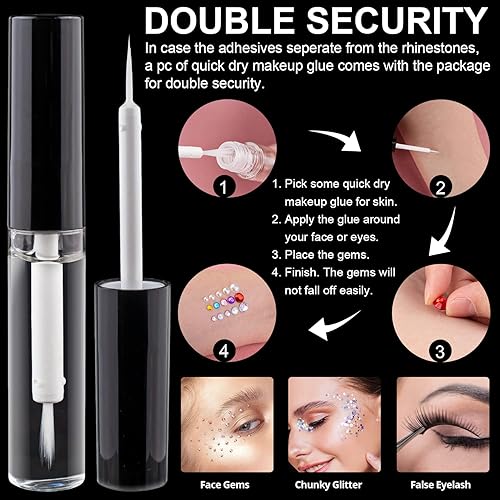 DOUBLE SECURITY

In case the adhesives seperate from the rhinestones, a pc of quick dry makeup glue comes with the package for double security.

1

2

1. Pick some quick dry makeup glue for skin.
2. Apply the glue around your face or eyes.
3. Place the gems.
4. Finish. The gems will not fall off easily.

4

3

Face Gems

Chunky Glitter

False Eyelash