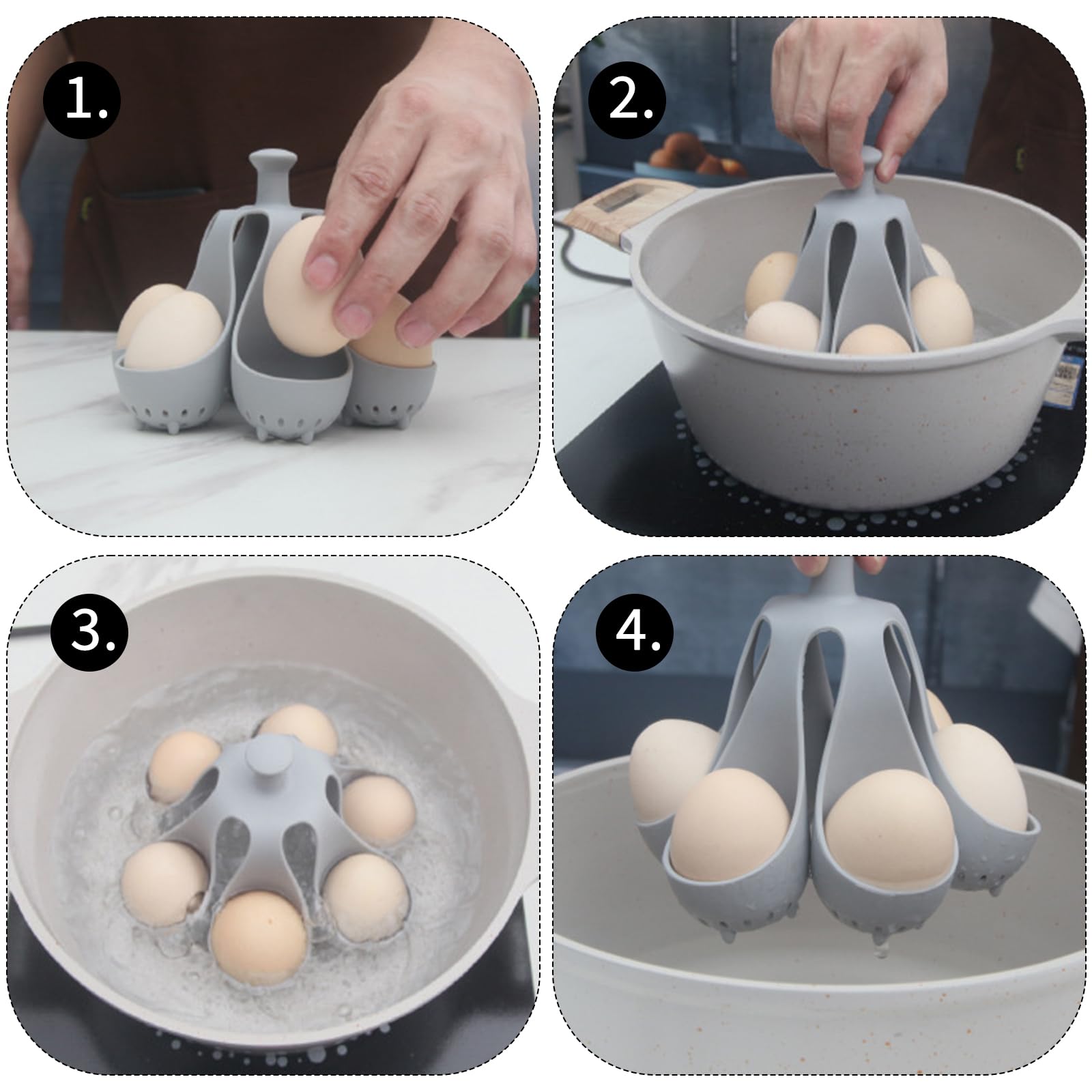 1.

2.

3.

4.