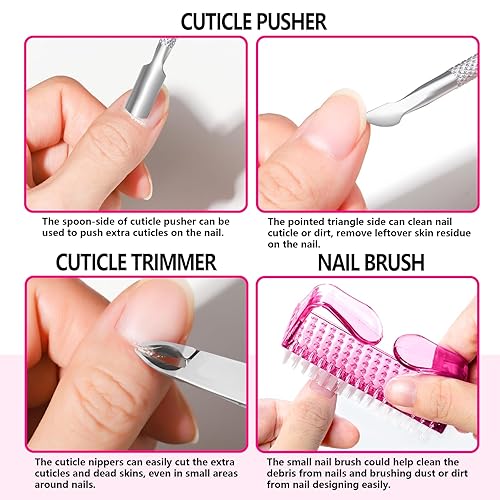 CUTICLE PUSHER

The spoon-side of cuticle pusher can be used to push extra cuticles on the nail.

The pointed triangle side can clean nail cuticle or dirt, remove leftover skin residue on the nail.

CUTICLE TRIMMER

The cuticle nippers can easily cut the extra cuticles and dead skins, even in small areas around nails.

NAIL BRUSH

The small nail brush could help clean the debris from nails and brushing dust or dirt from nail designing easily.