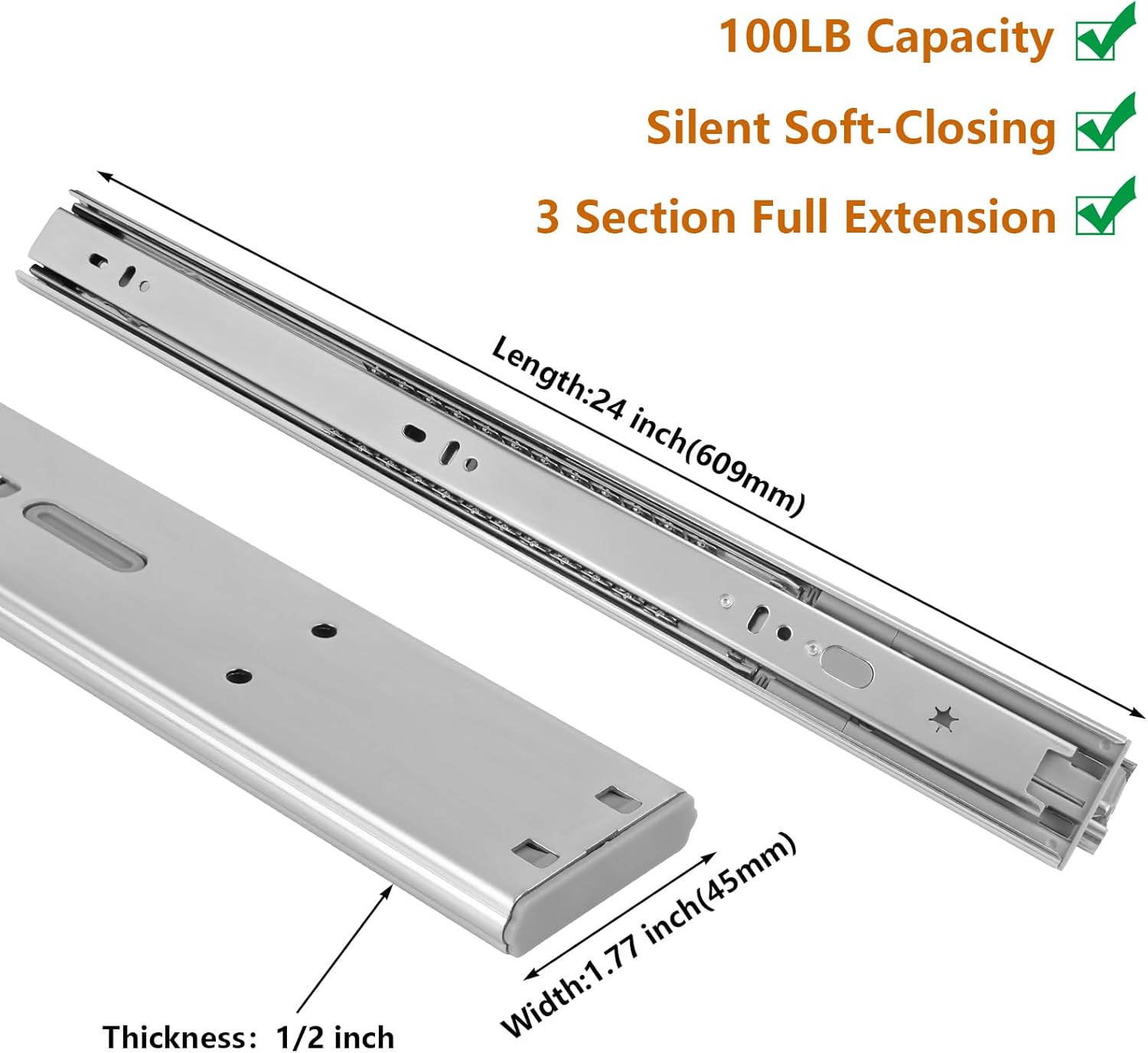 100LB Capacity

Silent Soft-Closing

3 Section Full Extension

Length:24 inch(609mm)

Width:1.77 inch(45mm)

Thickness: 1/2 inch