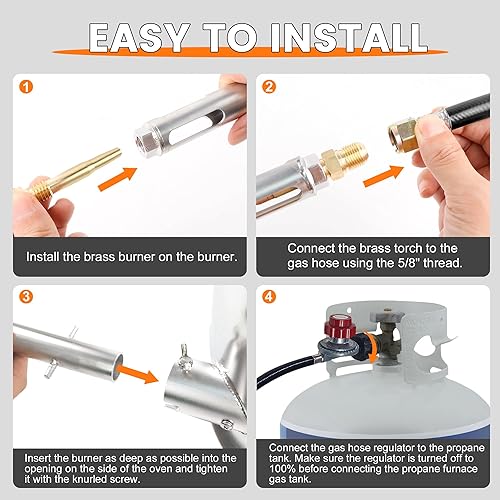 EASY TO INSTALL

1

Install the brass burner on the burner.

2

Connect the brass torch to the gas hose using the 5/8" thread.

3

Insert the burner as deep as possible into the opening on the side of the oven and tighten it with the knurled screw.

4

Connect the gas hose regulator to the propane tank. Make sure the regulator is turned off to 100% before connecting the propane furnace gas tank.