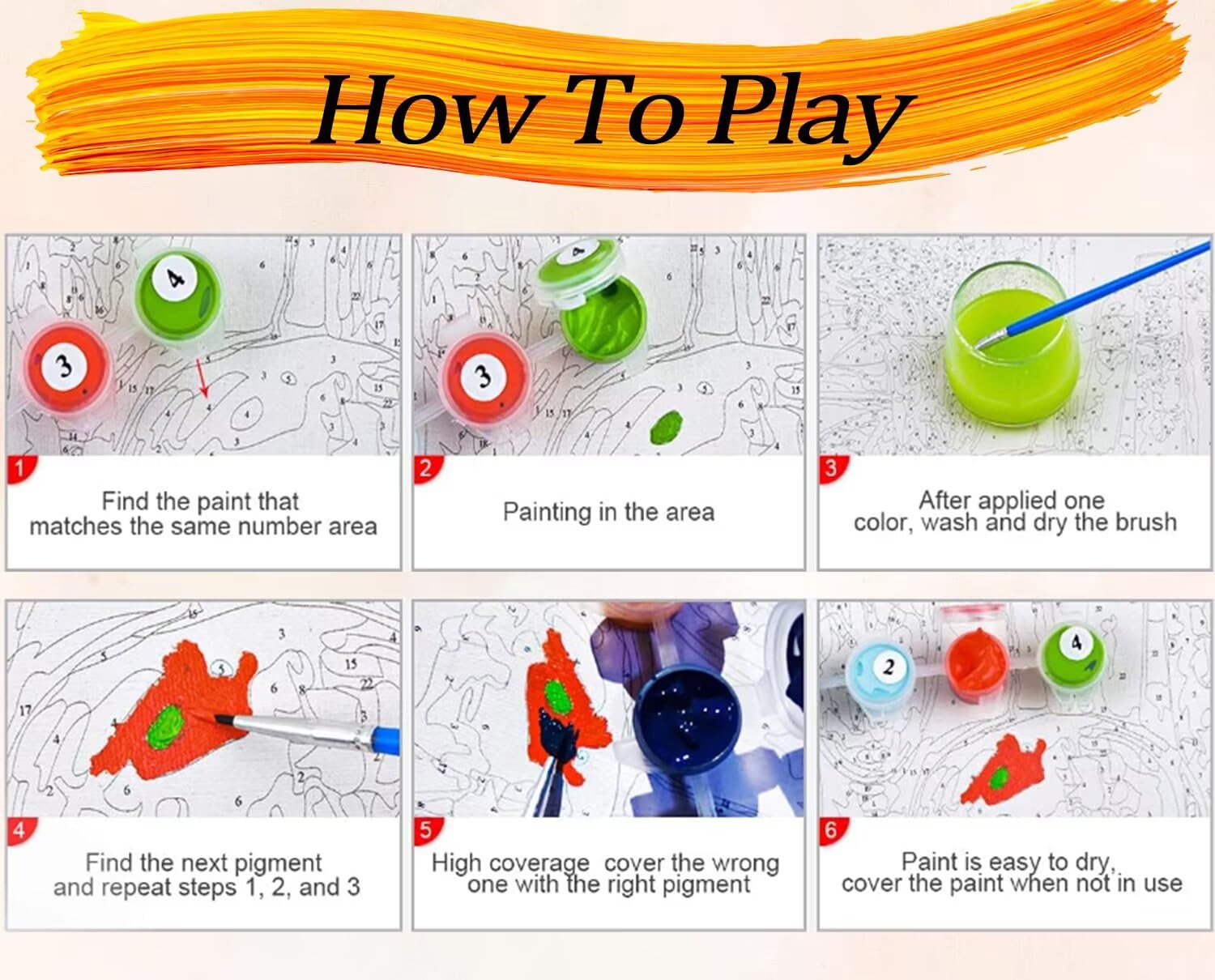 How To Play

1
Find the paint that matches the same number area

2
Painting in the area

3
After applied one color, wash and dry the brush

4
Find the next pigment and repeat steps 1, 2, and 3

5
High coverage cover the wrong one with the right pigment

6
Paint is easy to dry, cover the paint when not in use