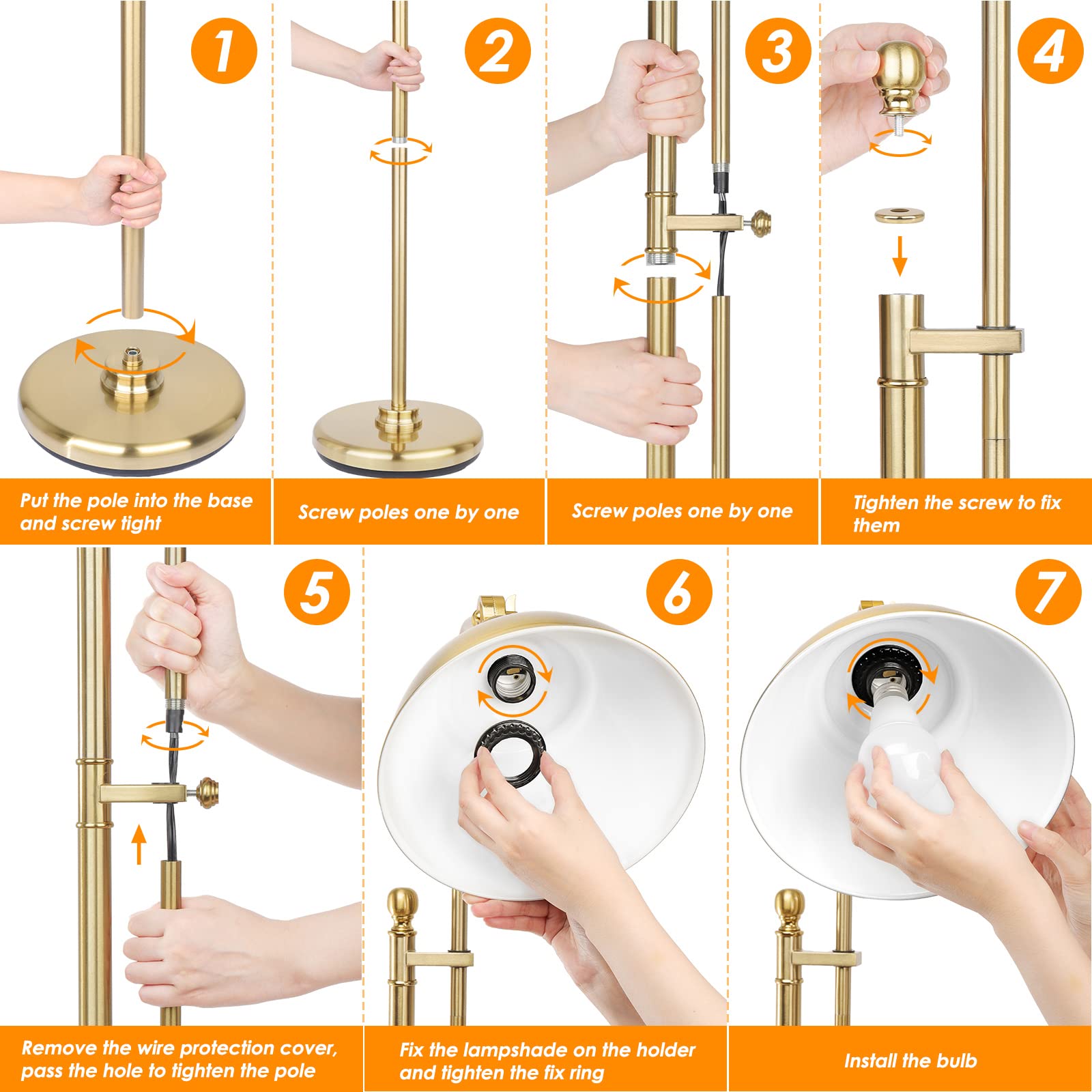 1

Put the pole into the base and screw tight

2

Screw poles one by one

3

Screw poles one by one

4

Tighten the screw to fix them

5

Remove the wire protection cover, pass the hole to tighten the pole

6

Fix the lampshade on the holder and tighten the fix ring

7

Install the bulb