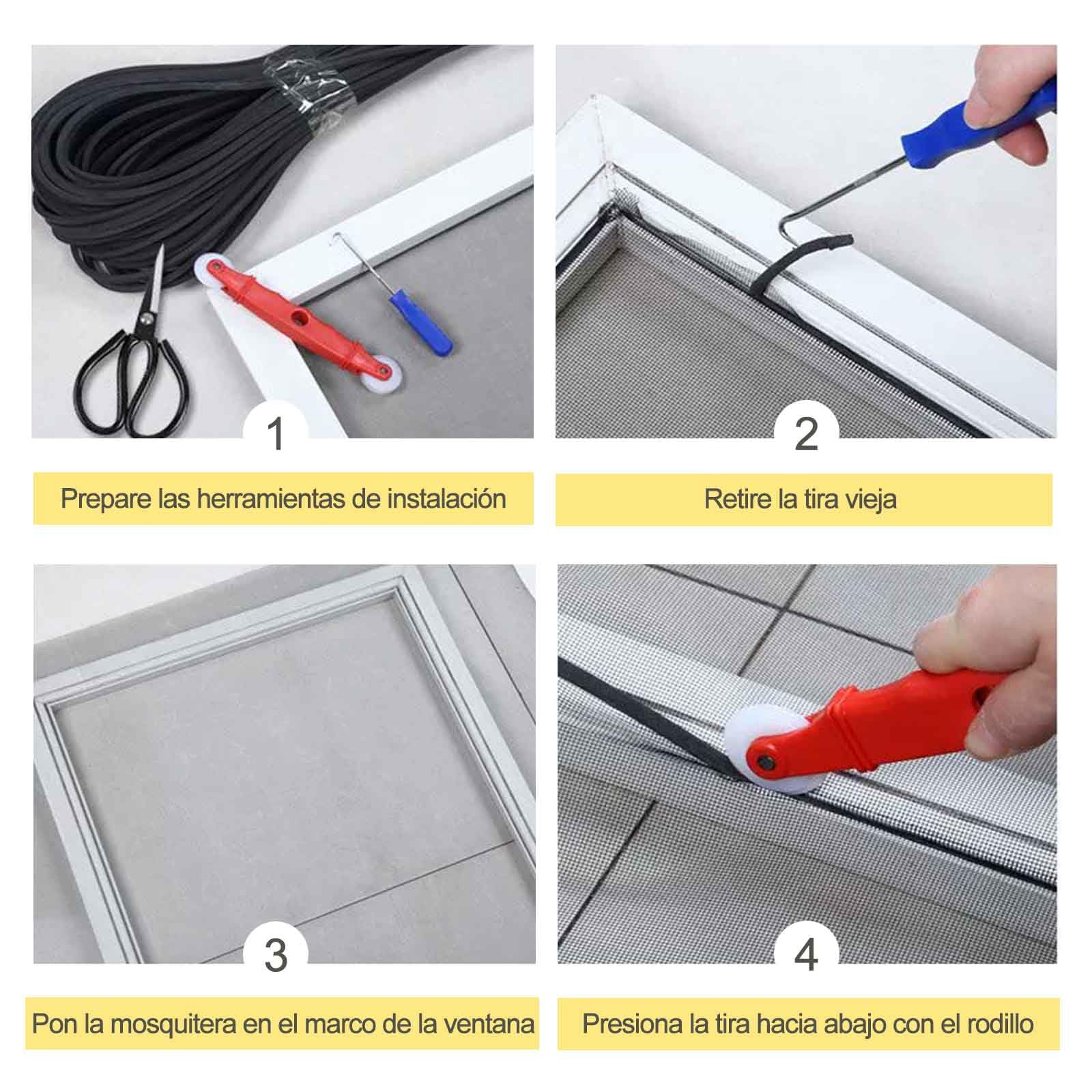 1

Prepare las herramientas de instalación

2

Retire la tira vieja

3

Pon la mosquitera en el marco de la ventana

4

Presiona la tira hacia abajo con el rodillo