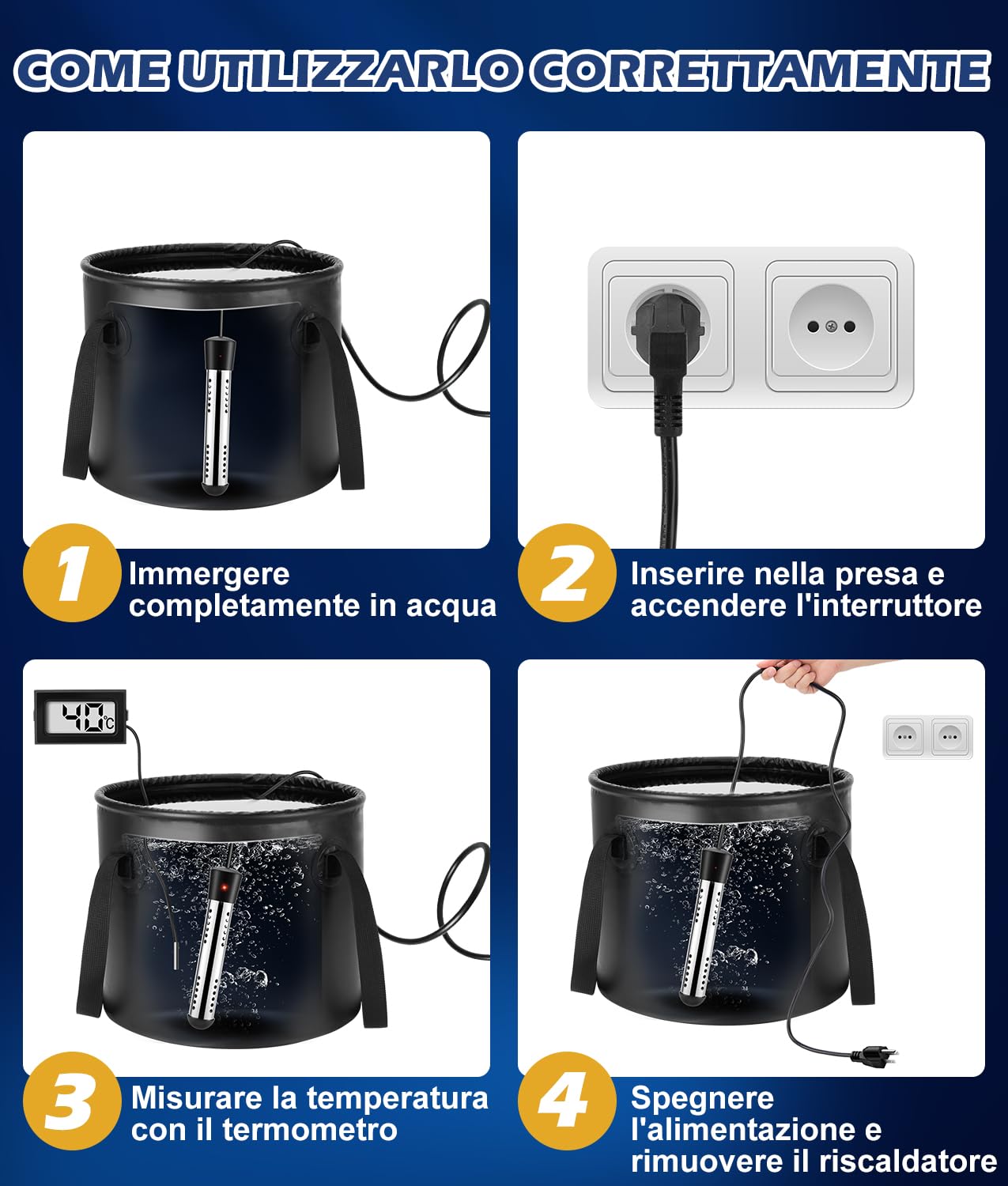 COME UTILIZZARLO CORRETTAMENTE

1
Immergere completamente in acqua

2
Inserire nella presa e accendere l'interruttore

40℃

3
Misurare la temperatura con il termometro

4
Spegnere l'alimentazione e rimuovere il riscaldatore